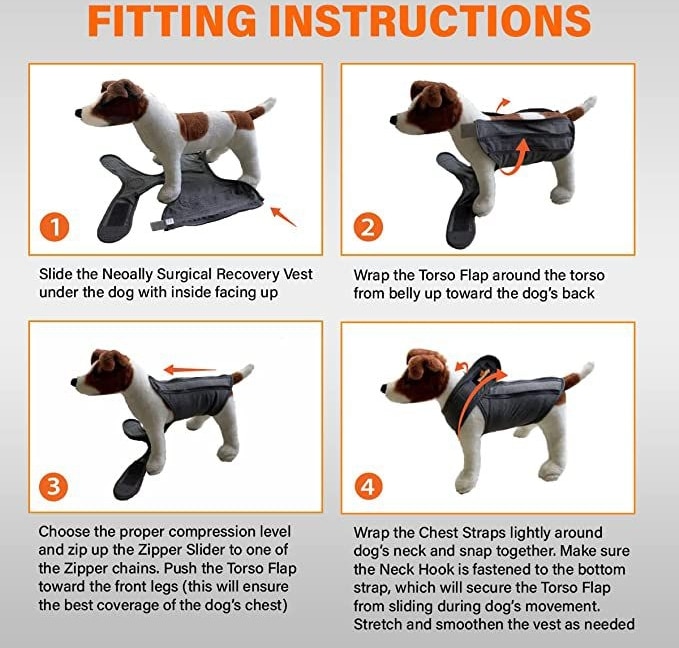 FITTING INSTRUCTIONS

1

Slide the Neoally Surgical Recovery Vest under the dog with inside facing up

2

Wrap the Torso Flap around the torso from belly up toward the dog's back

3

Choose the proper compression level and zip up the Zipper Slider to one of the Zipper chains. Push the Torso Flap toward the front legs (this will ensure the best coverage of the dog's chest)

4

Wrap the Chest Straps lightly around dog's neck and snap together. Make sure the Neck Hook is fastened to the bottom strap, which will secure the Torso Flap from sliding during dog's movement. Stretch and smoothen the vest as needed