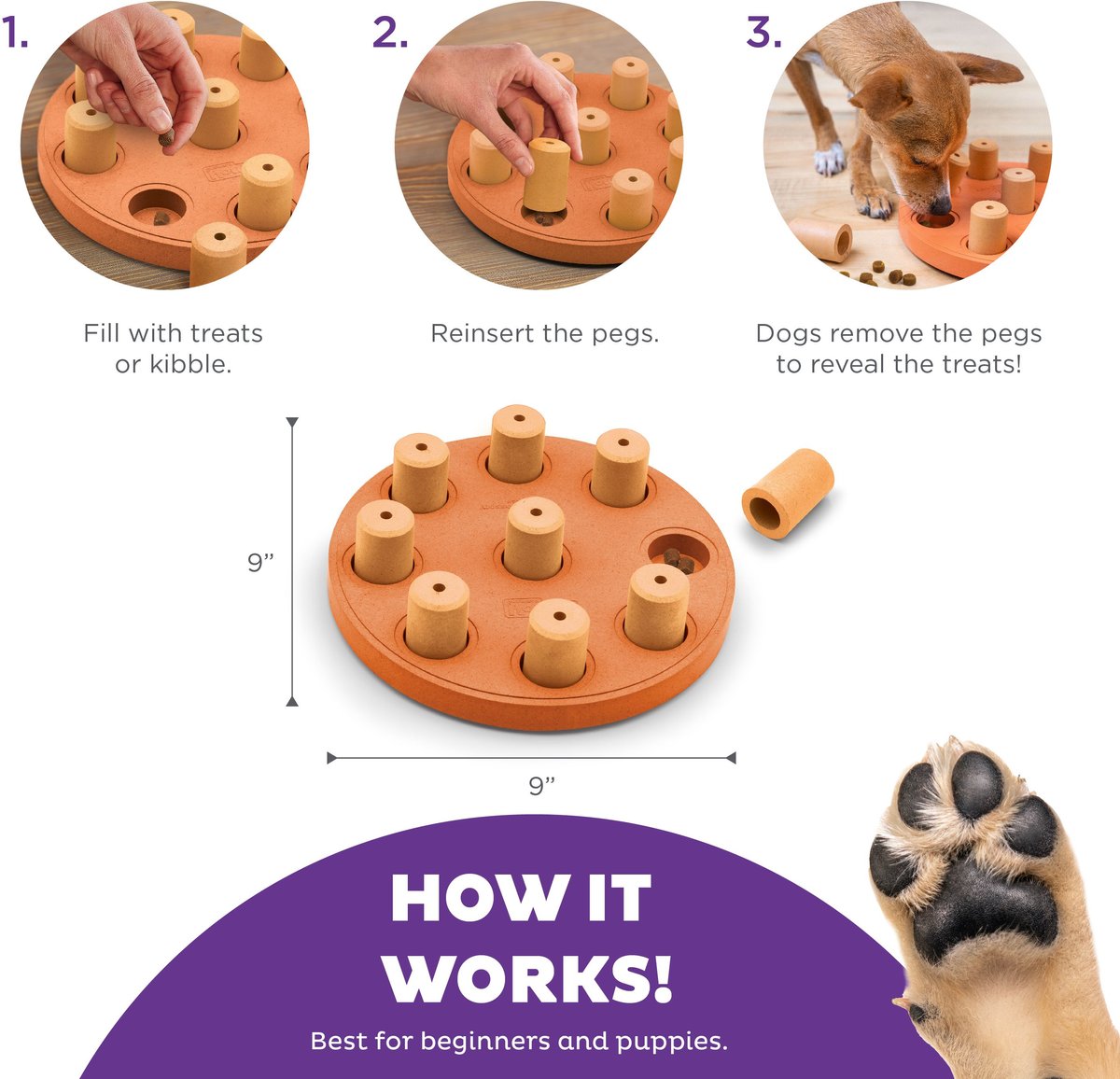 1.

Fill with treats or kibble.

2.

Reinsert the pegs.

3.

Dogs remove the pegs to reveal the treats!

9”

9”

HOW IT WORKS!

Best for beginners and puppies.