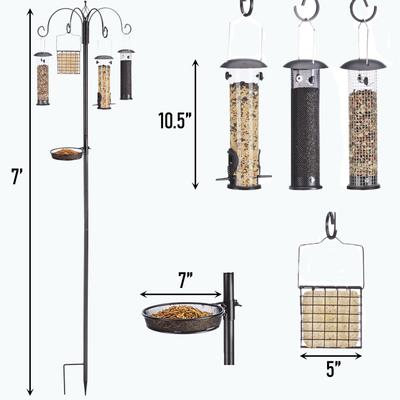 7'

10.5"

7"

5"