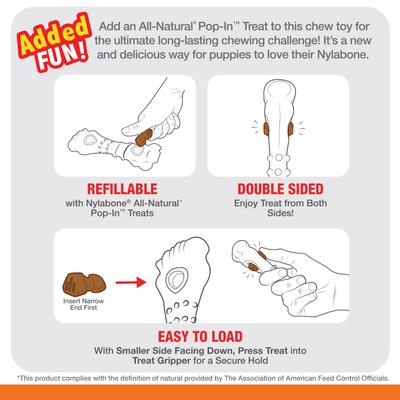 Added FUN!

Add an All-Natural* Pop-In™ Treat to this chew toy for the ultimate long-lasting chewing challenge! It's a new and delicious way for puppies to love their Nylabone.

REFILLABLE
with Nylabone® All-Natural* Pop-In™ Treats

DOUBLE SIDED
Enjoy Treat from Both Sides!

Insert Narrow End First

EASY TO LOAD
With Smaller Side Facing Down, Press Treat into Treat Gripper for a Secure Hold

*This product complies with the definition of natural provided by The Association of American Feed Control Officials.