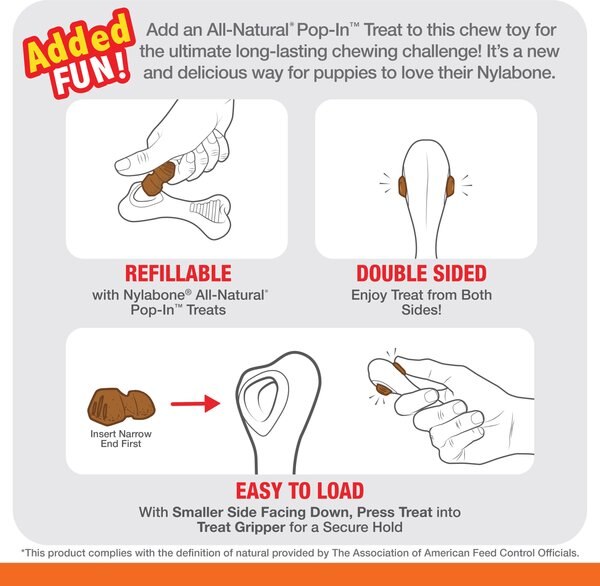 Added FUN!

Add an All-Natural* Pop-In™ Treat to this chew toy for the ultimate long-lasting chewing challenge! It's a new and delicious way for puppies to love their Nylabone.

REFILLABLE
with Nylabone® All-Natural* Pop-In™ Treats

DOUBLE SIDED
Enjoy Treat from Both Sides!

Insert Narrow End First

EASY TO LOAD
With Smaller Side Facing Down, Press Treat into Treat Gripper for a Secure Hold

*This product complies with the definition of natural provided by The Association of American Feed Control Officials.