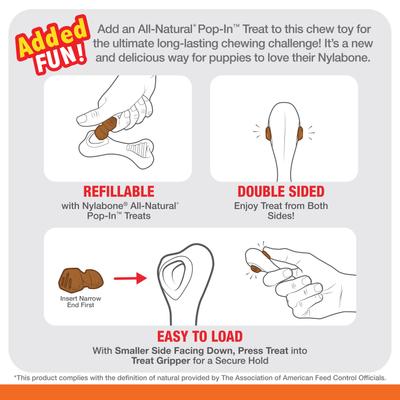 Added FUN!

Add an All-Natural* Pop-In™ Treat to this chew toy for the ultimate long-lasting chewing challenge! It's a new and delicious way for puppies to love their Nylabone.

REFILLABLE
with Nylabone® All-Natural* Pop-In™ Treats

DOUBLE SIDED
Enjoy Treat from Both Sides!

Insert Narrow End First

EASY TO LOAD
With Smaller Side Facing Down, Press Treat into Treat Gripper for a Secure Hold

*This product complies with the definition of natural provided by The Association of American Feed Control Officials.