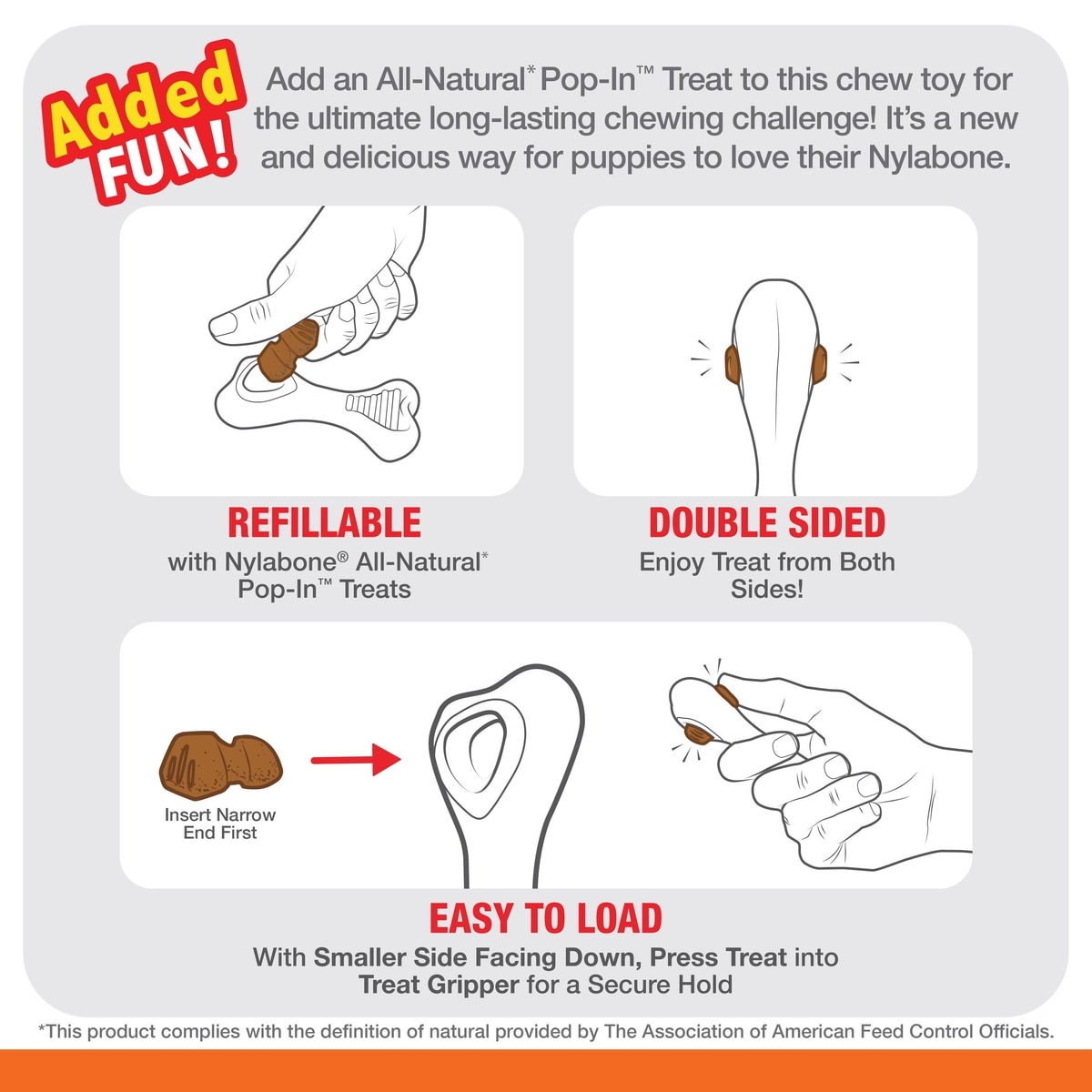 Added FUN!

Add an All-Natural* Pop-In™ Treat to this chew toy for the ultimate long-lasting chewing challenge! It's a new and delicious way for puppies to love their Nylabone.

REFILLABLE
with Nylabone® All-Natural* Pop-In™ Treats

DOUBLE SIDED
Enjoy Treat from Both Sides!

Insert Narrow End First

EASY TO LOAD
With Smaller Side Facing Down, Press Treat into Treat Gripper for a Secure Hold

*This product complies with the definition of natural provided by The Association of American Feed Control Officials.