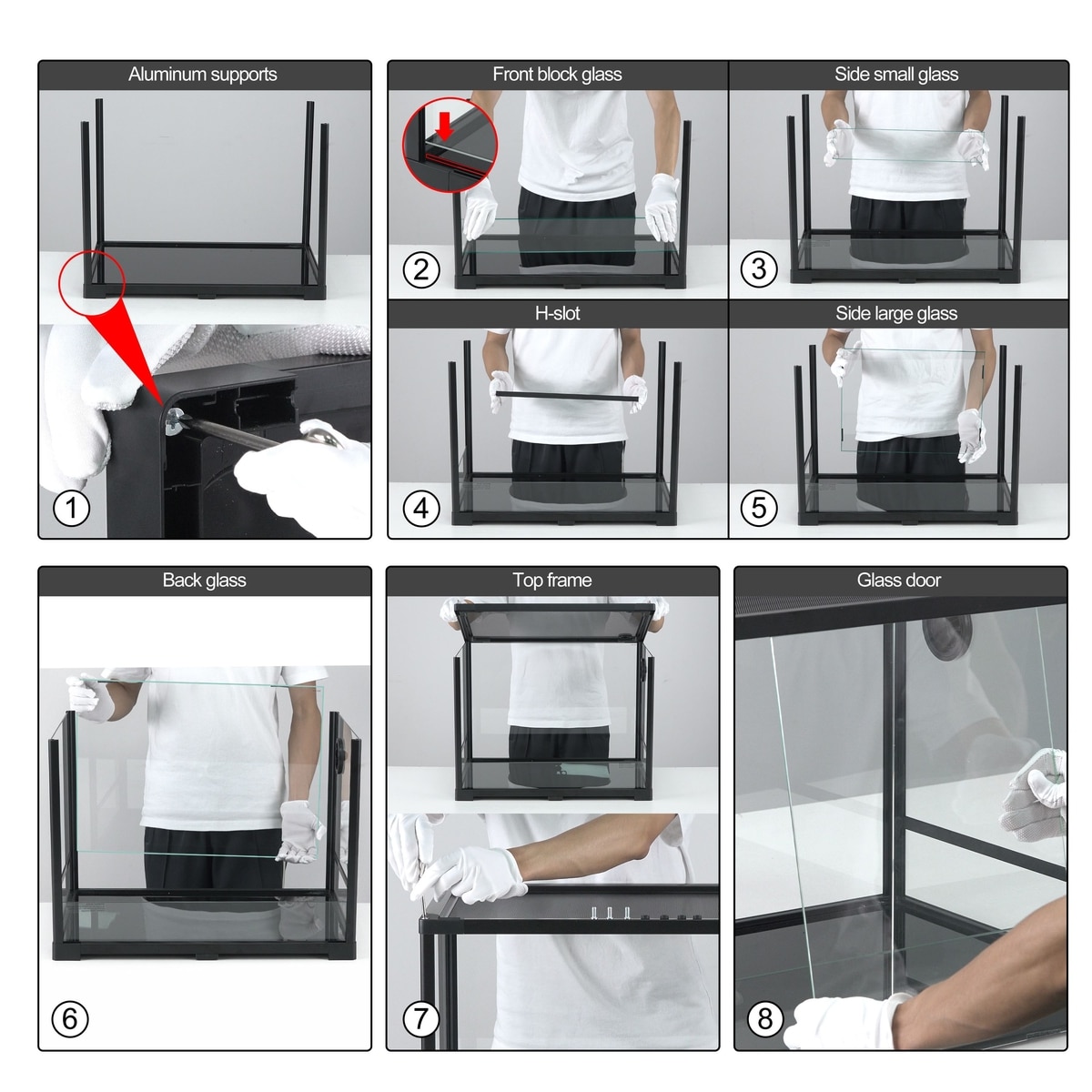 Aluminum supports

1

Front block glass

2

Side small glass

3

H-slot

4

Side large glass

5

Back glass

6

Top frame

7

Glass door

8