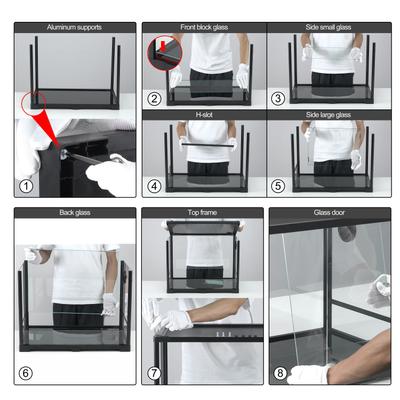 Aluminum supports

1

Front block glass

2

Side small glass

3

H-slot

4

Side large glass

5

Back glass

6

Top frame

7

Glass door

8