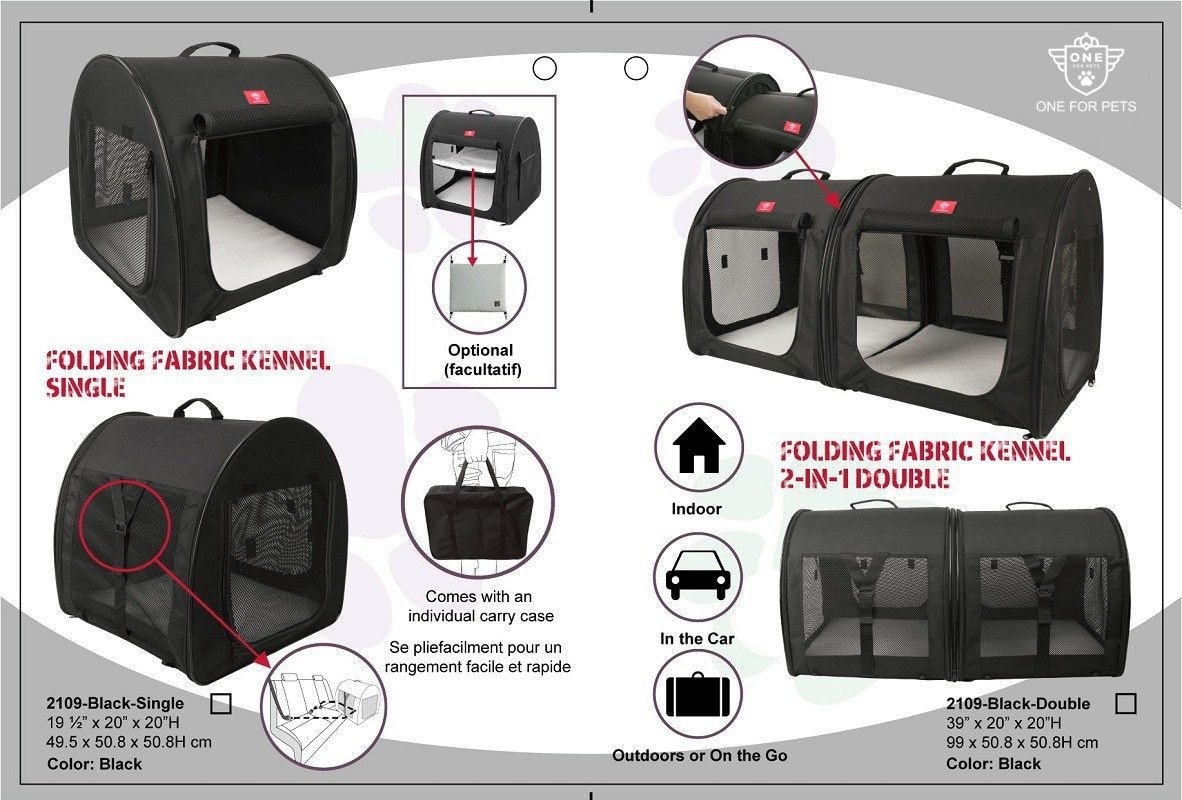 ONE FOR PETS

ONE FOR PETS

FOLDING FABRIC KENNEL SINGLE

Optional (facultatif)

Comes with an individual carry case

Se pliefacilment pour un rangement facile et rapide

2109-Black-Single
19 ½" x 20" x 20"H
49.5 x 50.8 x 50.8H cm
Color: Black

FOLDING FABRIC KENNEL 2-IN-1 DOUBLE

Indoor

In the Car

Outdoors or On the Go

2109-Black-Double
39" x 20" x 20"H
99 x 50.8 x 50.8H cm
Color: Black