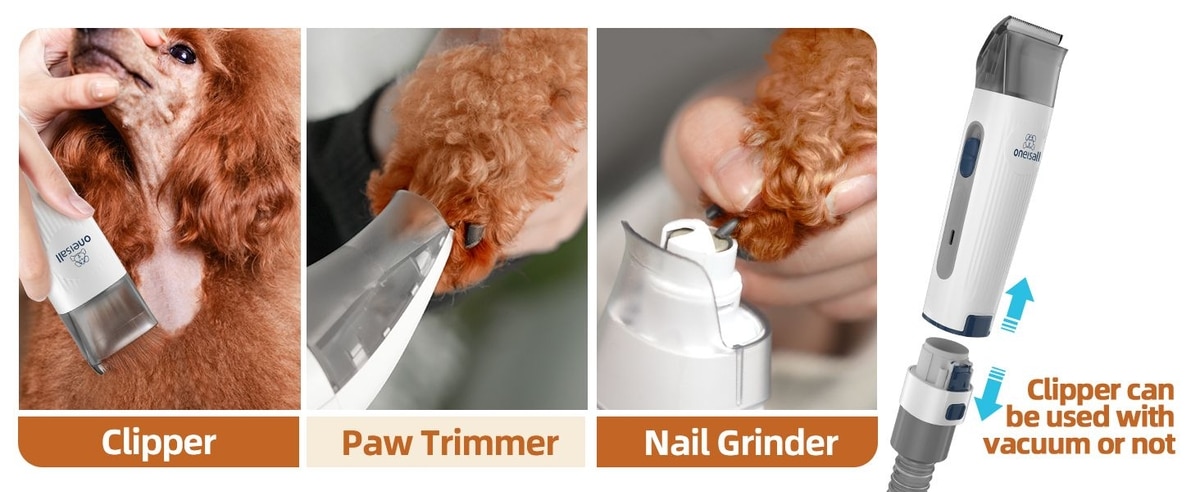 oneisall

Clipper

Paw Trimmer

Nail Grinder

oneisall

Clipper can be used with vacuum or not