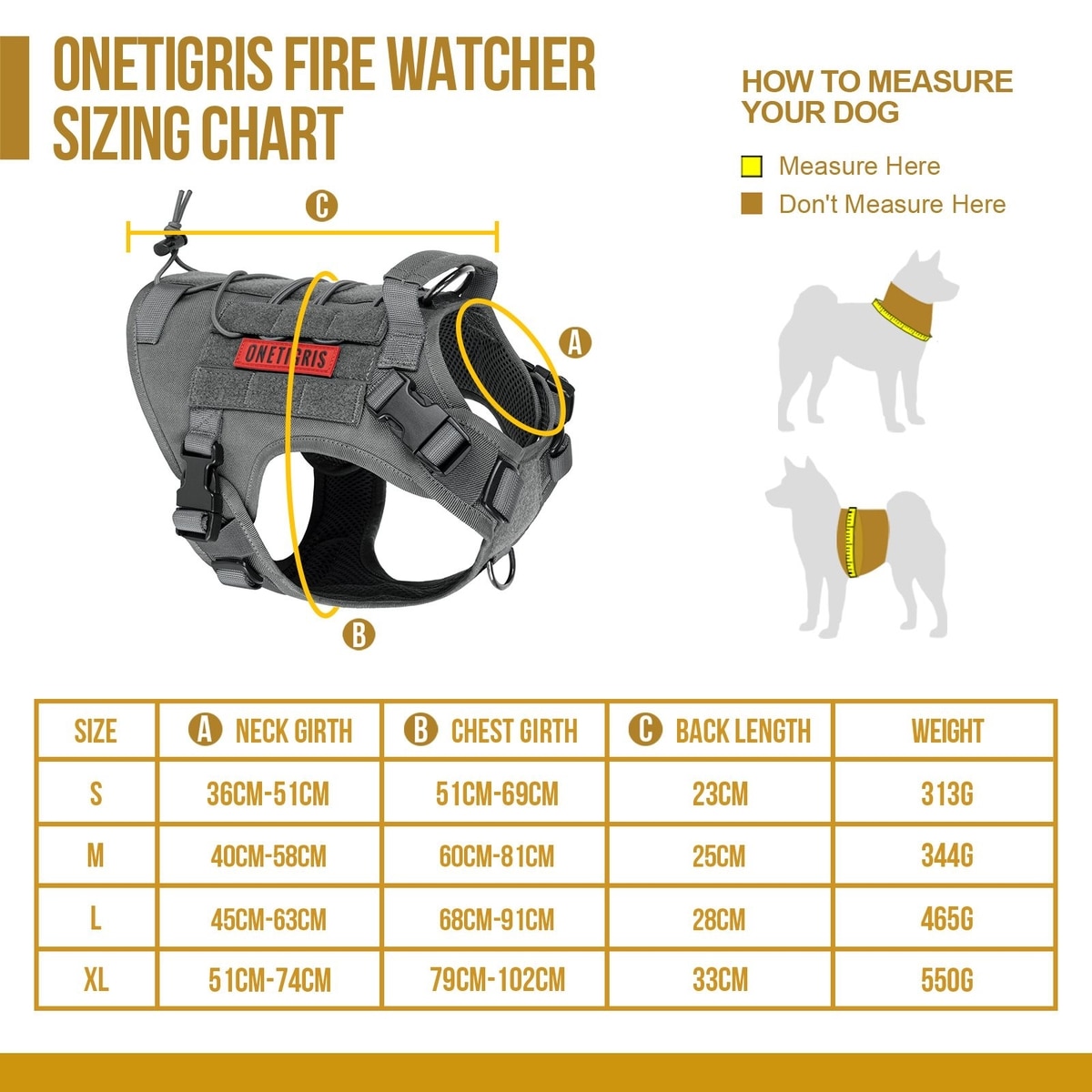 ONETIGRIS FIRE WATCHER SIZING CHART

HOW TO MEASURE YOUR DOG

Measure Here

Don't Measure Here

C

ONETIGRIS

A

B

| SIZE | A NECK GIRTH | B CHEST GIRTH | C BACK LENGTH | WEIGHT |
|---|---|---|---|---|
| S | 36CM-51CM | 51CM-69CM | 23CM | 313G |
| M | 40CM-58CM | 60CM-81CM | 25CM | 344G |
| L | 45CM-63CM | 68CM-91CM | 28CM | 465G |
| XL | 51CM-74CM | 79CM-102CM | 33CM | 550G |