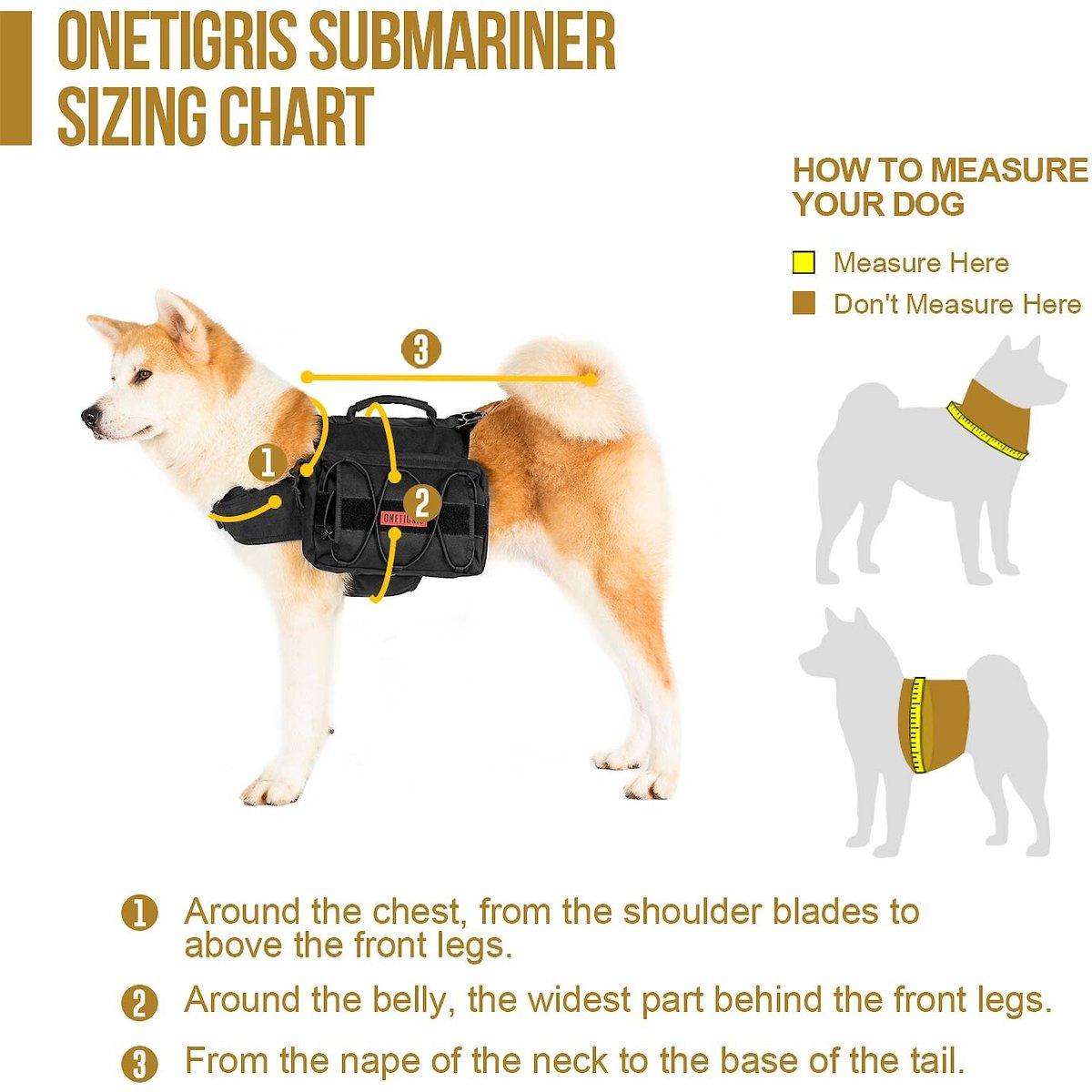 ONETIGRIS SUBMARINER SIZING CHART

HOW TO MEASURE YOUR DOG

Measure Here

Don't Measure Here

3

1

2

ONETIGRIS

1 Around the chest, from the shoulder blades to above the front legs.

2 Around the belly, the widest part behind the front legs.

3 From the nape of the neck to the base of the tail.