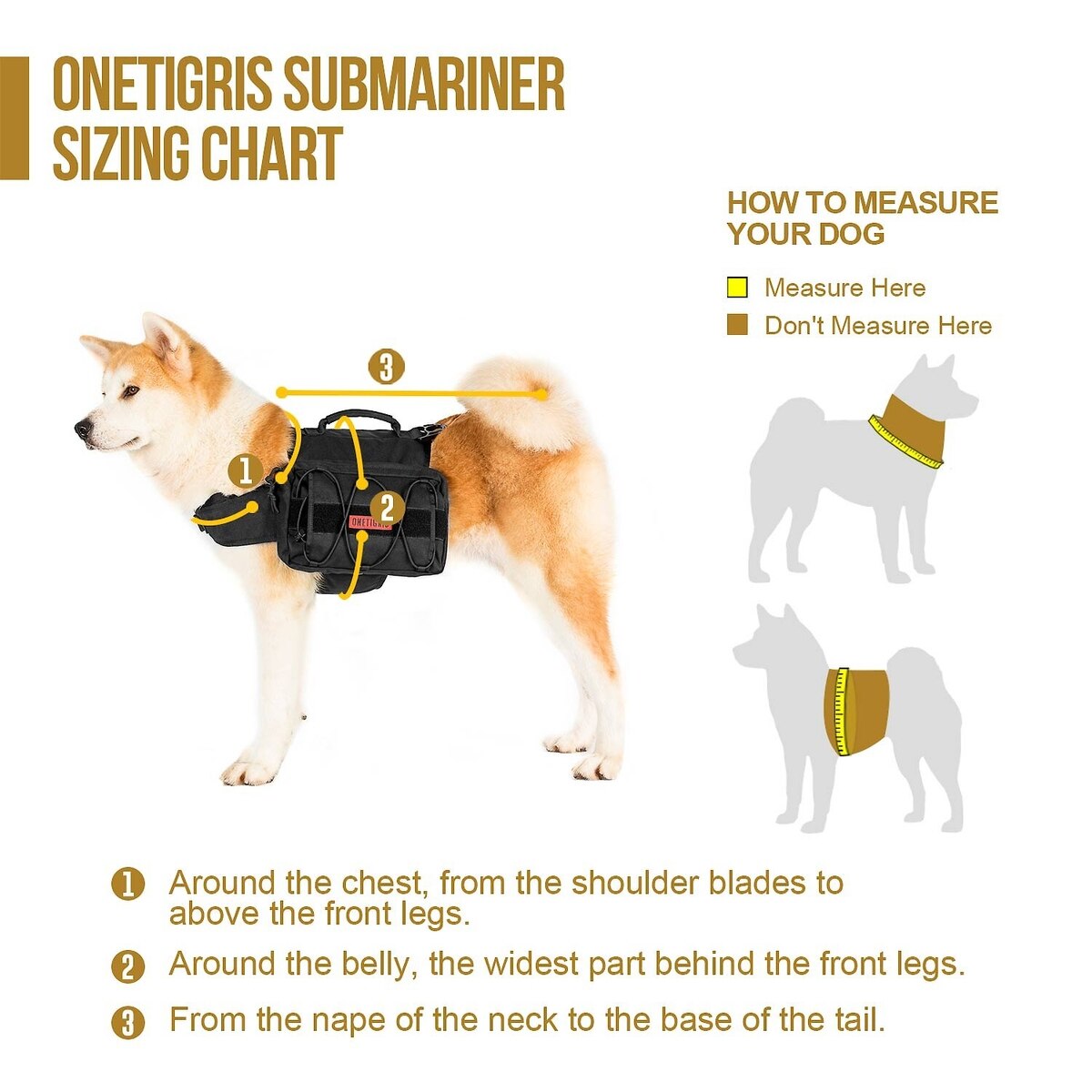 ONETIGRIS SUBMARINER SIZING CHART

HOW TO MEASURE YOUR DOG

Measure Here

Don't Measure Here

3

1

2

ONETIGRIS

1 Around the chest, from the shoulder blades to above the front legs.

2 Around the belly, the widest part behind the front legs.

3 From the nape of the neck to the base of the tail.