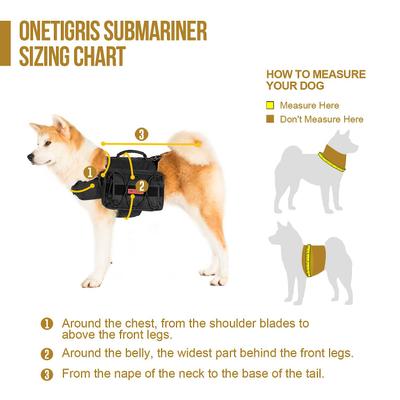 ONETIGRIS SUBMARINER SIZING CHART

HOW TO MEASURE YOUR DOG

Measure Here

Don't Measure Here

3

1

2

1 Around the chest, from the shoulder blades to above the front legs.

2 Around the belly, the widest part behind the front legs.

3 From the nape of the neck to the base of the tail.