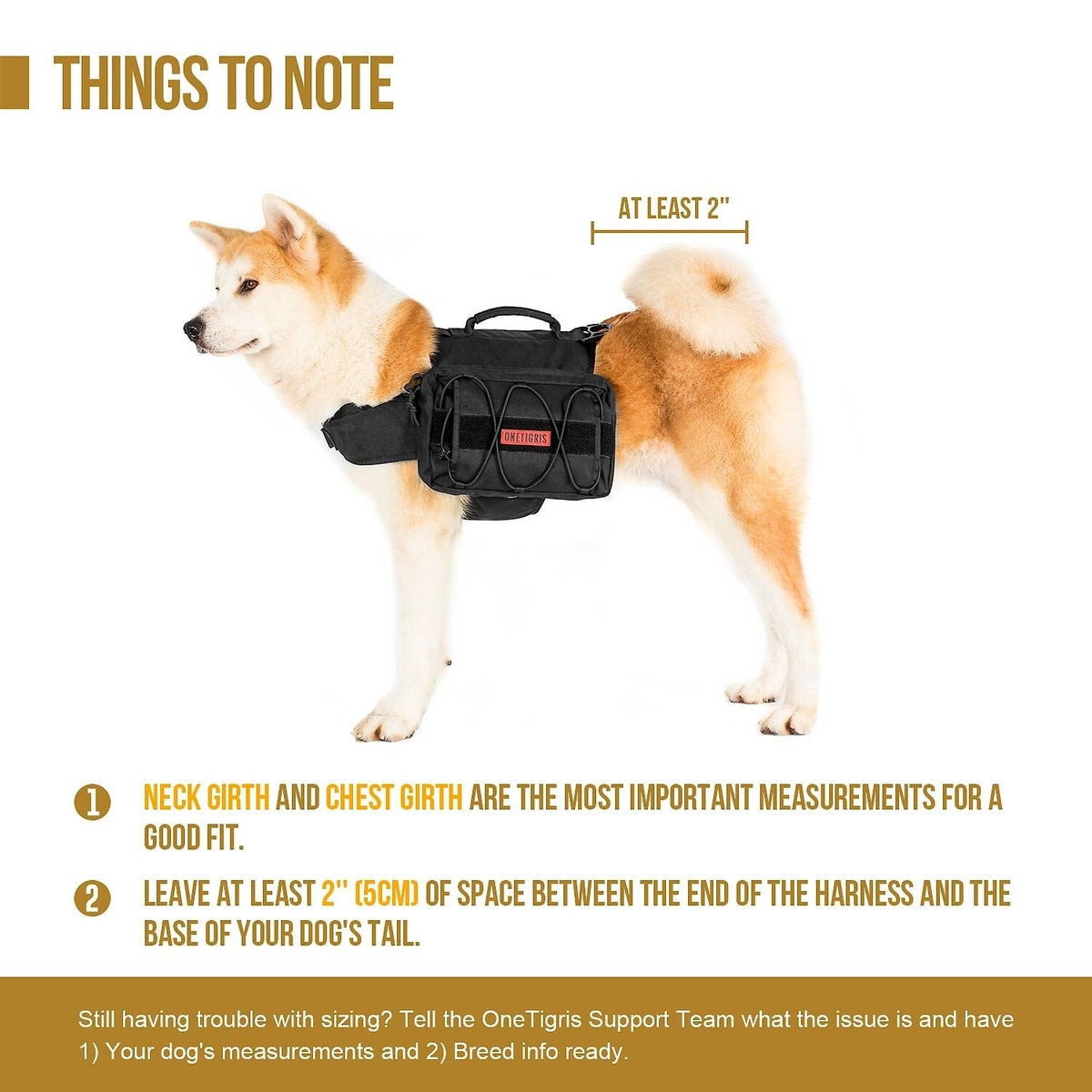 THINGS TO NOTE

AT LEAST 2"

ONETIGRIS

1 NECK GIRTH AND CHEST GIRTH ARE THE MOST IMPORTANT MEASUREMENTS FOR A GOOD FIT.

2 LEAVE AT LEAST 2" (5CM) OF SPACE BETWEEN THE END OF THE HARNESS AND THE BASE OF YOUR DOG'S TAIL.

Still having trouble with sizing? Tell the OneTigris Support Team what the issue is and have 1) Your dog's measurements and 2) Breed info ready.