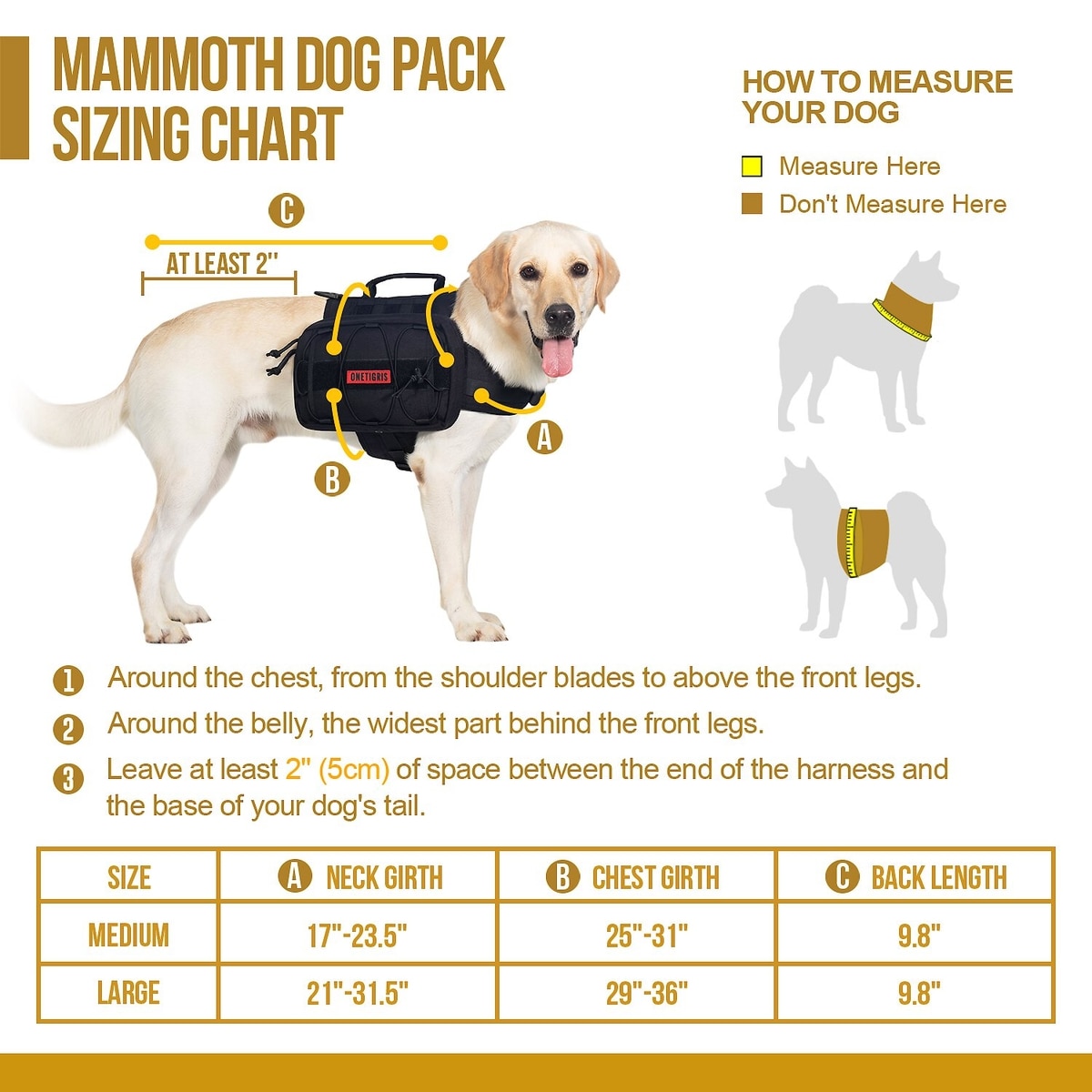 MAMMOTH DOG PACK SIZING CHART

HOW TO MEASURE YOUR DOG

Measure Here

Don't Measure Here

C

AT LEAST 2"

ONETIGRIS

A

B

1 Around the chest, from the shoulder blades to above the front legs.

2 Around the belly, the widest part behind the front legs.

3 Leave at least 2" (5cm) of space between the end of the harness and the base of your dog's tail.

| SIZE | A NECK GIRTH | B CHEST GIRTH | C BACK LENGTH |
|---|---|---|---|
| MEDIUM | 17"-23.5" | 25"-31" | 9.8" |
| LARGE | 21"-31.5" | 29"-36" | 9.8" |