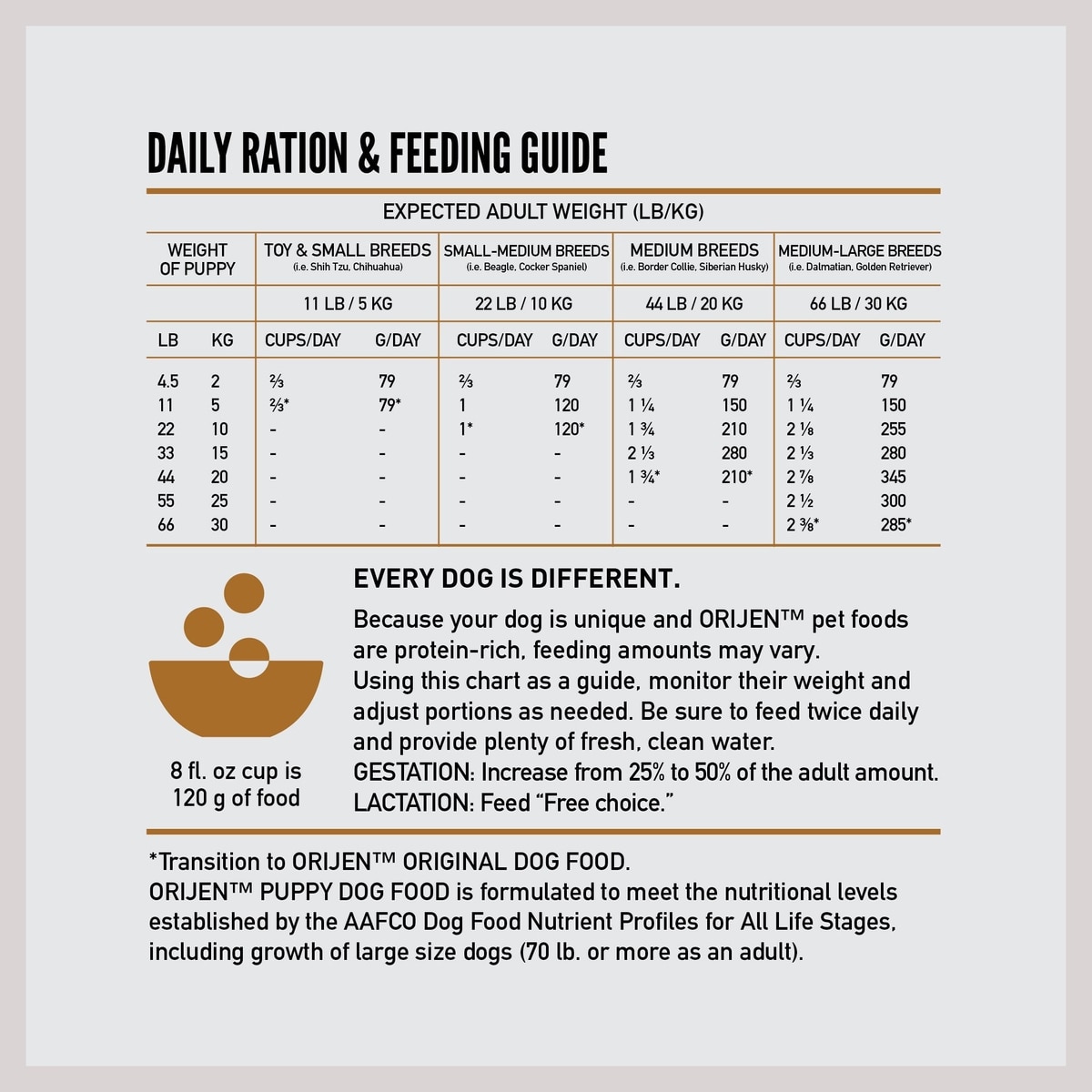 DAILY RATION & FEEDING GUIDE

EXPECTED ADULT WEIGHT (LB/KG)

| WEIGHT OF PUPPY | | TOY & SMALL BREEDS (i.e. Shih Tzu, Chihuahua) | | SMALL-MEDIUM BREEDS (i.e. Beagle, Cocker Spaniel) | | MEDIUM BREEDS (i.e. Border Collie, Siberian Husky) | | MEDIUM-LARGE BREEDS (i.e. Dalmatian, Golden Retriever) | |
|---|---|---|---|---|---|---|---|---|---|
| | | 11 LB / 5 KG | | 22 LB / 10 KG | | 44 LB / 20 KG | | 66 LB / 30 KG | |
| LB | KG | CUPS/DAY | G/DAY | CUPS/DAY | G/DAY | CUPS/DAY | G/DAY | CUPS/DAY | G/DAY |
| 4.5 | 2 | ⅔ | 79 | ⅔ | 79 | ⅔ | 79 | ⅔ | 79 |
| 11 | 5 | ⅔* | 79* | 1 | 120 | 1 ¼ | 150 | 1 ¼ | 150 |
| 22 | 10 | - | - | 1* | 120* | 1 ¾ | 210 | 2 ⅛ | 255 |
| 33 | 15 | - | - | - | - | 2 ⅓ | 280 | 2 ⅓ | 280 |
| 44 | 20 | - | - | - | - | 1 ¾* | 210* | 2 ⅞ | 345 |
| 55 | 25 | - | - | - | - | - | - | 2 ½ | 300 |
| 66 | 30 | - | - | - | - | - | - | 2 ⅜* | 285* |

8 fl. oz cup is 120 g of food

EVERY DOG IS DIFFERENT.

Because your dog is unique and ORIJEN™ pet foods are protein-rich, feeding amounts may vary. Using this chart as a guide, monitor their weight and adjust portions as needed. Be sure to feed twice daily and provide plenty of fresh, clean water.
GESTATION: Increase from 25% to 50% of the adult amount.
LACTATION: Feed “Free choice.”

*Transition to ORIJEN™ ORIGINAL DOG FOOD.
ORIJEN™ PUPPY DOG FOOD is formulated to meet the nutritional levels established by the AAFCO Dog Food Nutrient Profiles for All Life Stages, including growth of large size dogs (70 lb. or more as an adult).