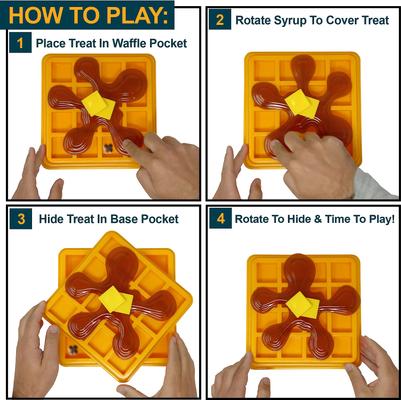 HOW TO PLAY:

1 Place Treat In Waffle Pocket

2 Rotate Syrup To Cover Treat

3 Hide Treat In Base Pocket

4 Rotate To Hide & Time To Play!