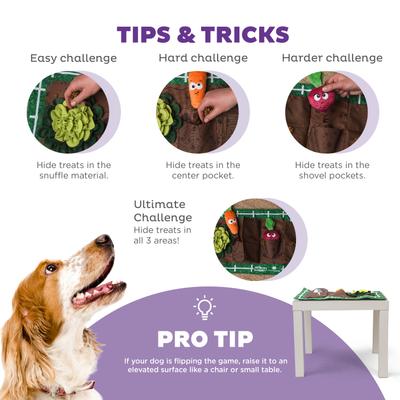 TIPS & TRICKS

Easy challenge

Hide treats in the snuffle material.

Hard challenge

Hide treats in the center pocket.

Harder challenge

Hide treats in the shovel pockets.

Ultimate Challenge
Hide treats in all 3 areas!

PRO TIP

If your dog is flipping the game, raise it to an elevated surface like a chair or small table.