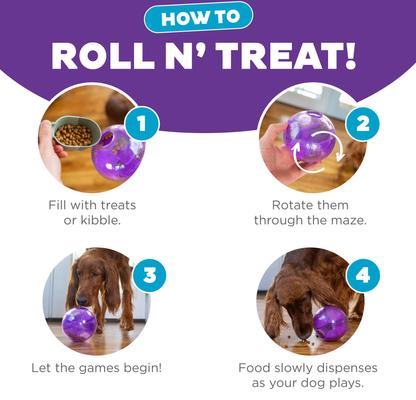 HOW TO

ROLL N' TREAT!

1

Fill with treats or kibble.

2

Rotate them through the maze.

3

Let the games begin!

4

Food slowly dispenses as your dog plays.