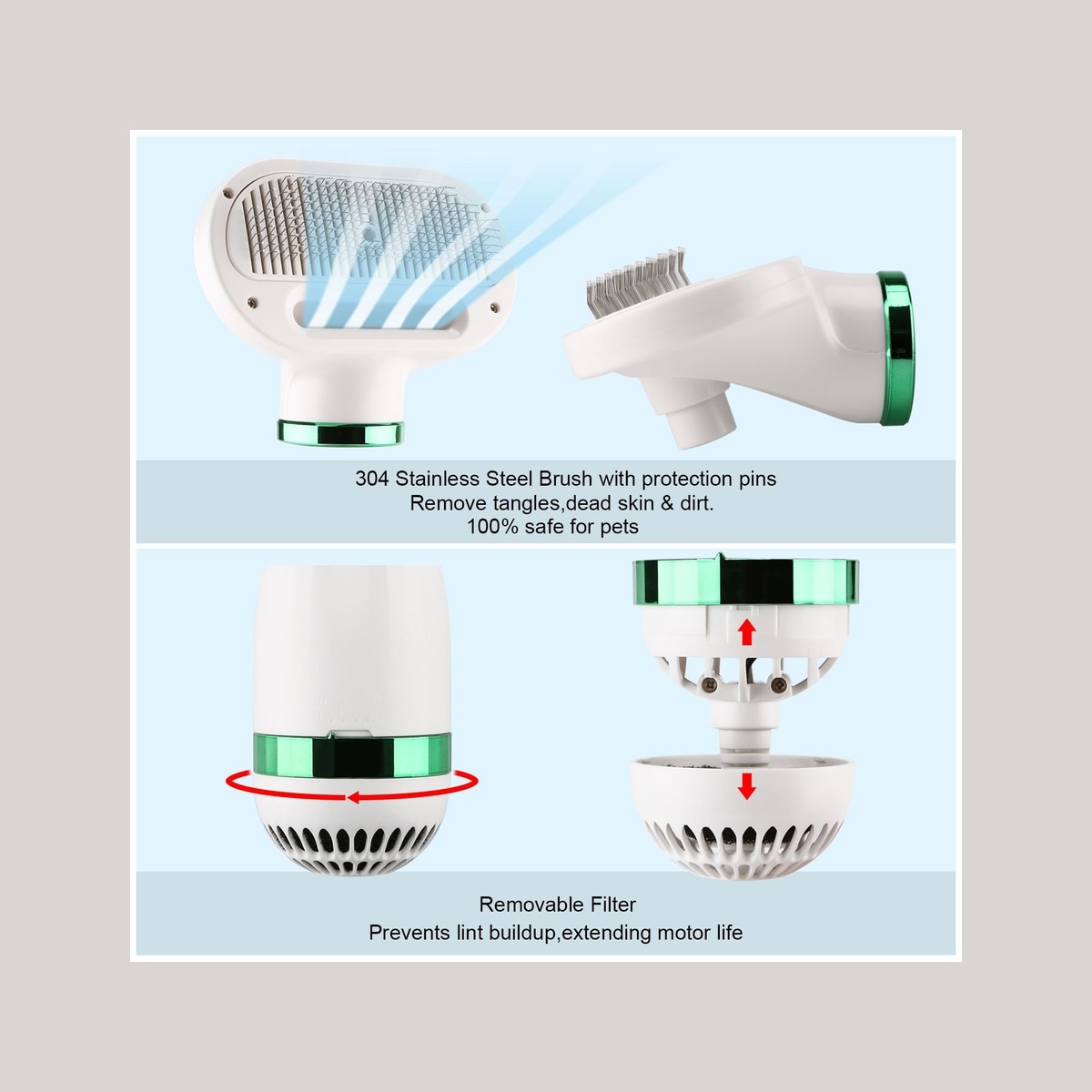 304 Stainless Steel Brush with protection pins
Remove tangles,dead skin & dirt.
100% safe for pets

Removable Filter
Prevents lint buildup,extending motor life