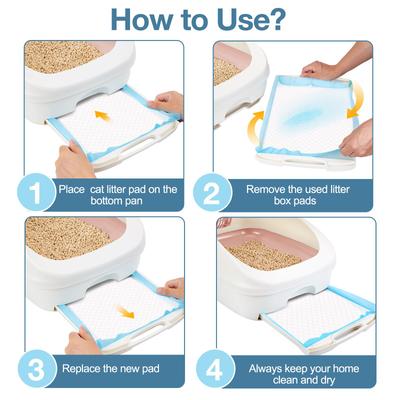 How to Use?

1 Place cat litter pad on the bottom pan

2 Remove the used litter box pads

3 Replace the new pad

4 Always keep your home clean and dry