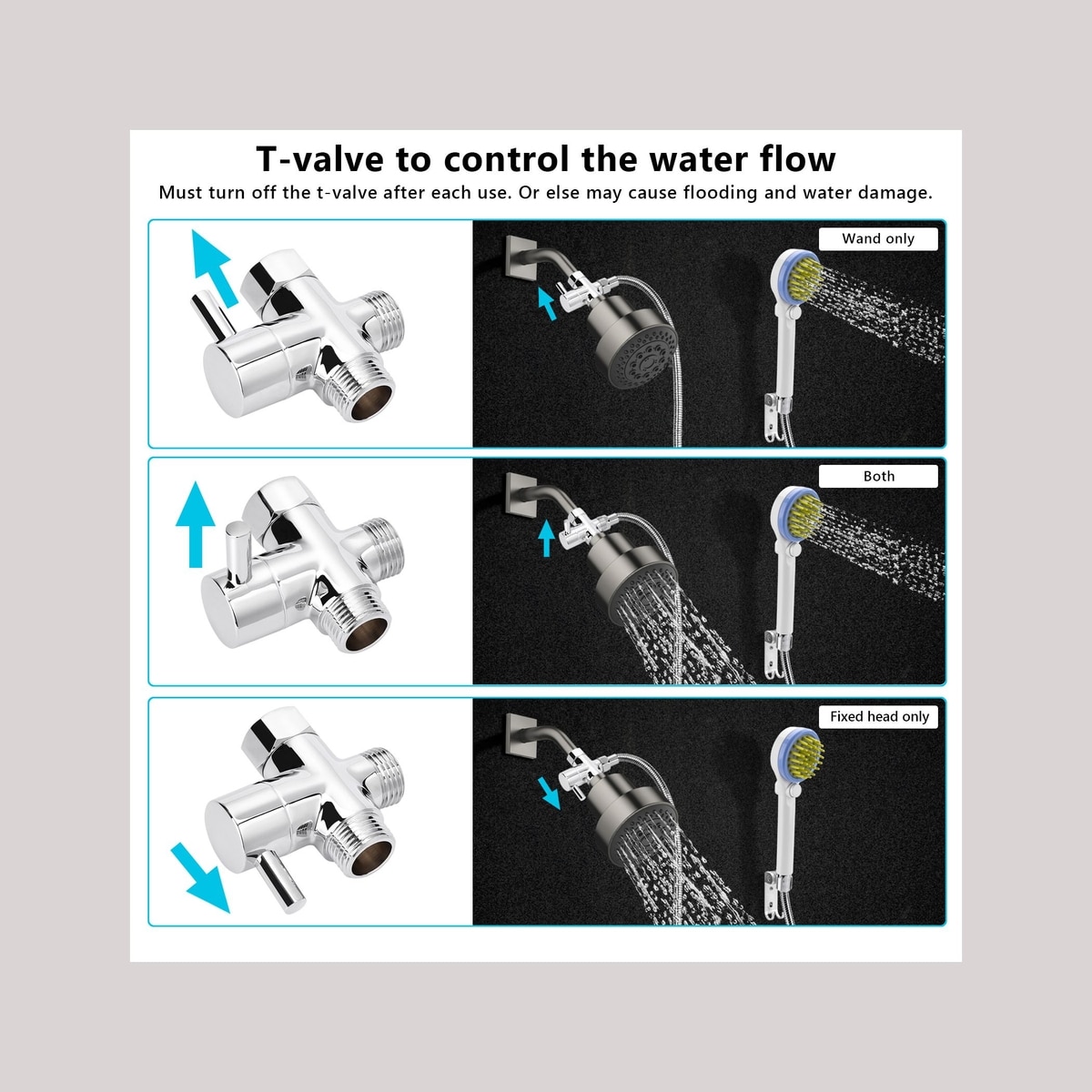 T-valve to control the water flow

Must turn off the t-valve after each use. Or else may cause flooding and water damage.

Wand only

Both

Fixed head only