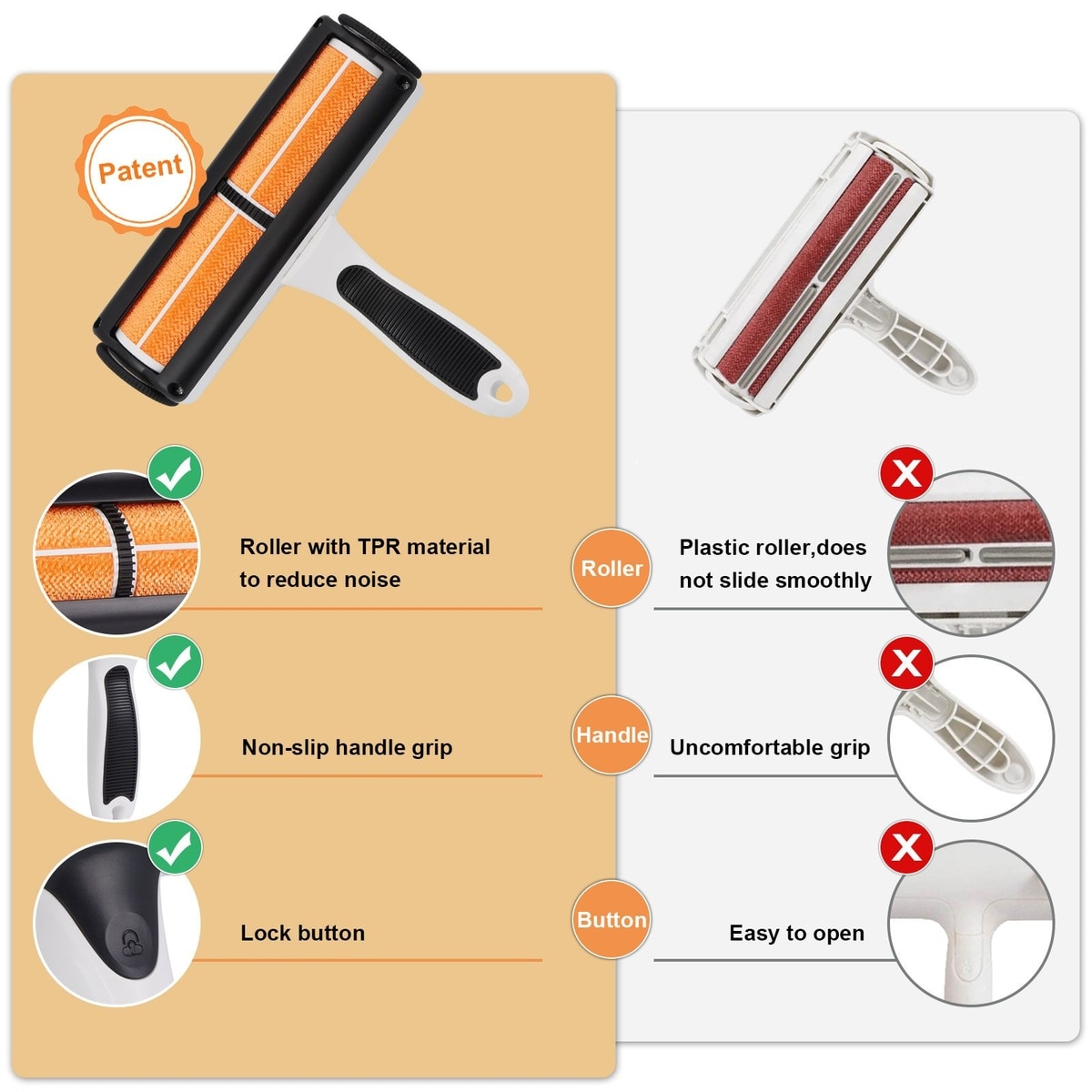 Patent

Roller with TPR material to reduce noise

Roller

Plastic roller,does not slide smoothly

Non-slip handle grip

Handle

Uncomfortable grip

Lock button

Button

Easy to open