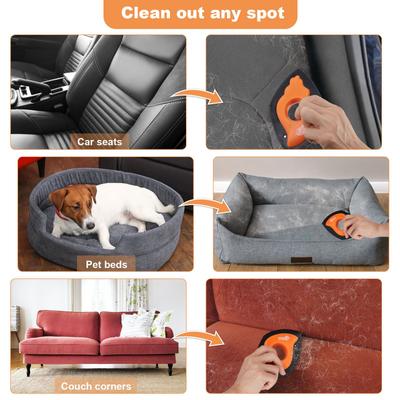 Clean out any spot

Car seats

Pet beds

Couch corners