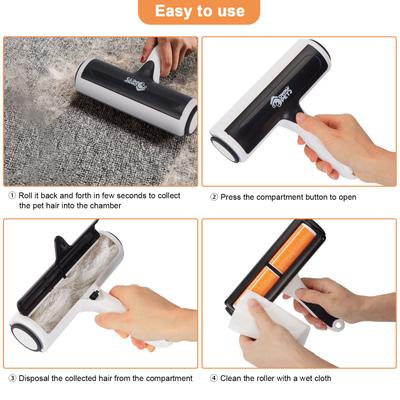 Easy to use

① Roll it back and forth in few seconds to collect the pet hair into the chamber

② Press the compartment button to open

③ Disposal the collected hair from the compartment

④ Clean the roller with a wet cloth