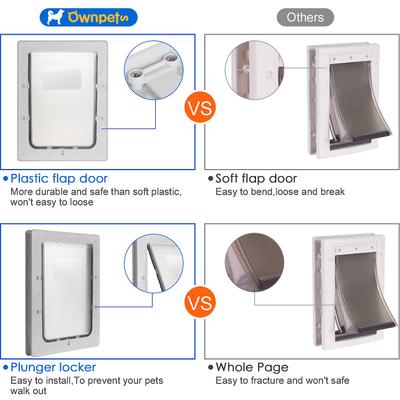 Ownpets

Others

VS

• Plastic flap door
More durable and safe than soft plastic, won't easy to loose

• Soft flap door
Easy to bend,loose and break

VS

• Plunger locker
Easy to install,To prevent your pets walk out

• Whole Page
Easy to fracture and won't safe