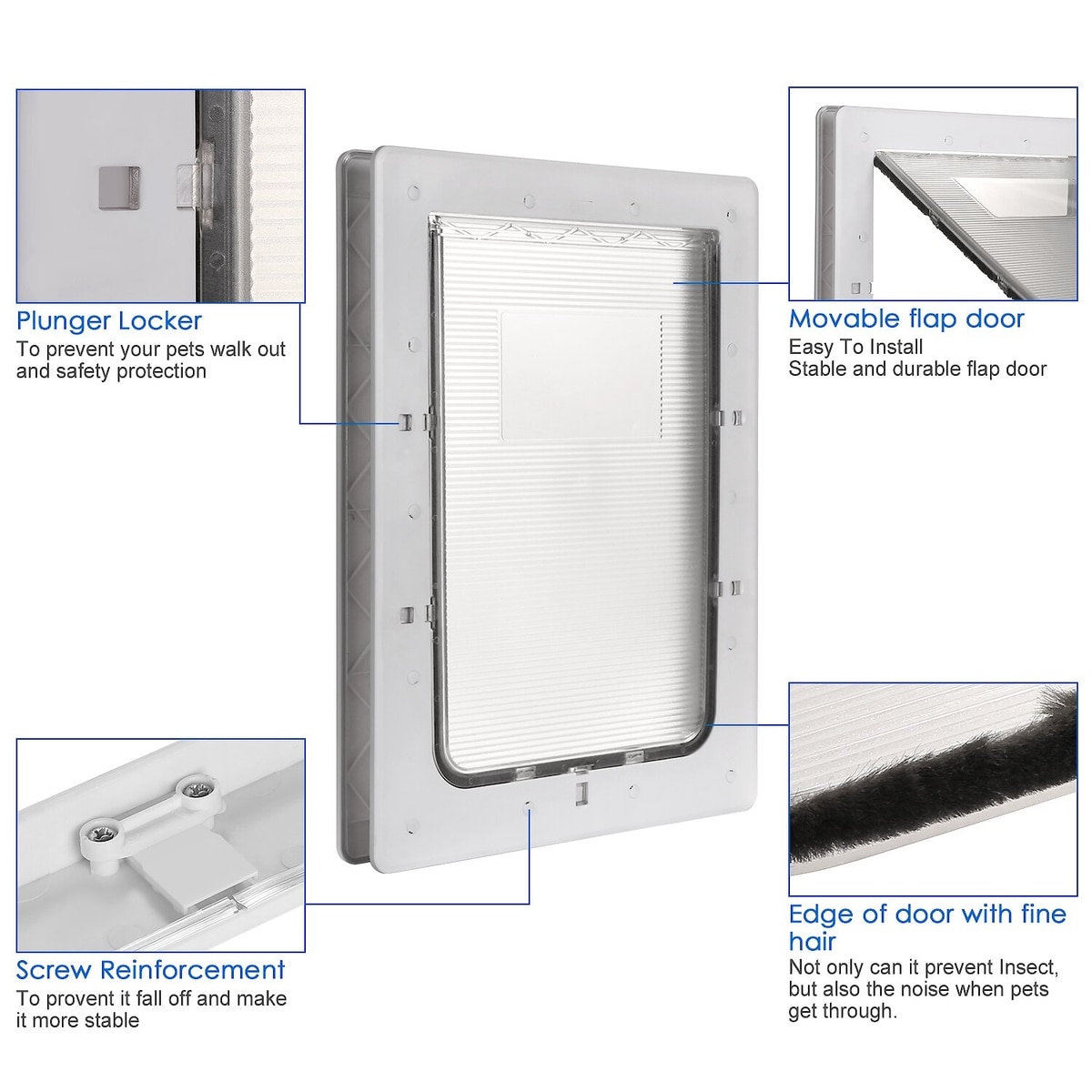 Plunger Locker
To prevent your pets walk out and safety protection

Movable flap door
Easy To Install
Stable and durable flap door

Screw Reinforcement
To provent it fall off and make it more stable

Edge of door with fine hair
Not only can it prevent Insect, but also the noise when pets get through.