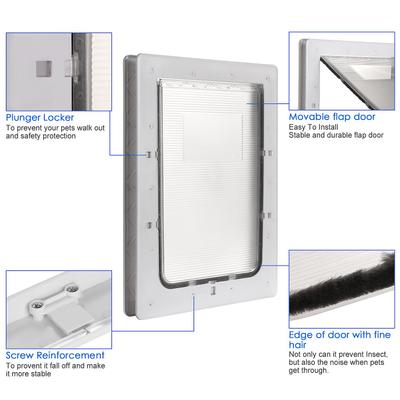 Plunger Locker
To prevent your pets walk out and safety protection

Movable flap door
Easy To Install
Stable and durable flap door

Screw Reinforcement
To provent it fall off and make it more stable

Edge of door with fine hair
Not only can it prevent Insect, but also the noise when pets get through.