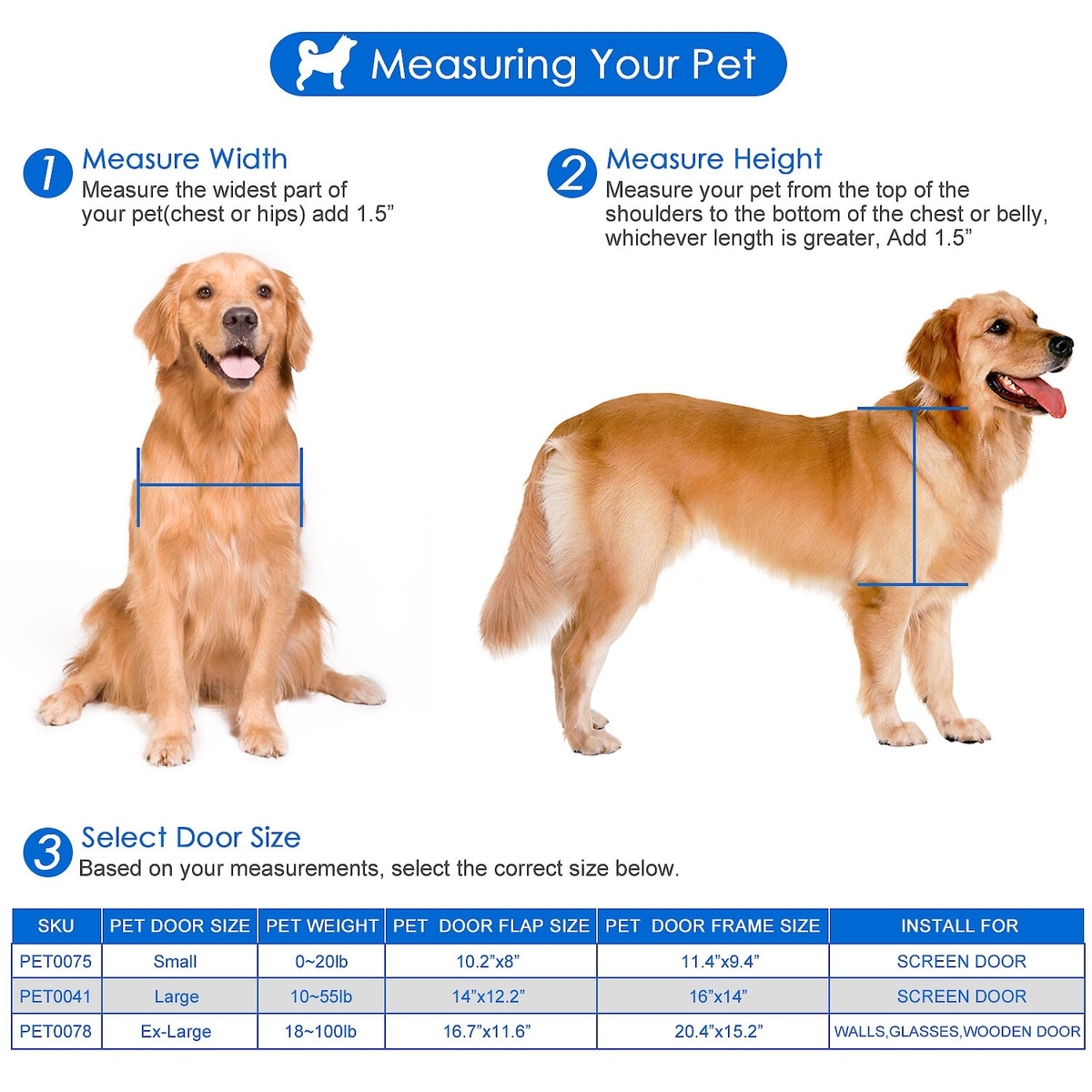 Measuring Your Pet

1 Measure Width
Measure the widest part of your pet(chest or hips) add 1.5”

2 Measure Height
Measure your pet from the top of the shoulders to the bottom of the chest or belly, whichever length is greater, Add 1.5”

3 Select Door Size
Based on your measurements, select the correct size below.

| SKU | PET DOOR SIZE | PET WEIGHT | PET DOOR FLAP SIZE | PET DOOR FRAME SIZE | INSTALL FOR |
|---|---|---|---|---|---|
| PET0075 | Small | 0~20lb | 10.2”x8” | 11.4”x9.4” | SCREEN DOOR |
| PET0041 | Large | 10~55lb | 14”x12.2” | 16”x14” | SCREEN DOOR |
| PET0078 | Ex-Large | 18~100lb | 16.7”x11.6” | 20.4”x15.2” | WALLS,GLASSES,WOODEN DOOR |