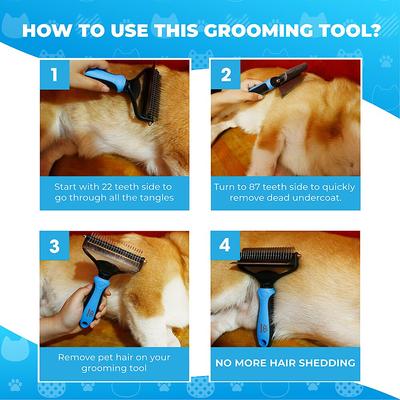 HOW TO USE THIS GROOMING TOOL?

1

Start with 22 teeth side to go through all the tangles

2

Turn to 87 teeth side to quickly remove dead undercoat.

3

Remove pet hair on your grooming tool

4

NO MORE HAIR SHEDDING