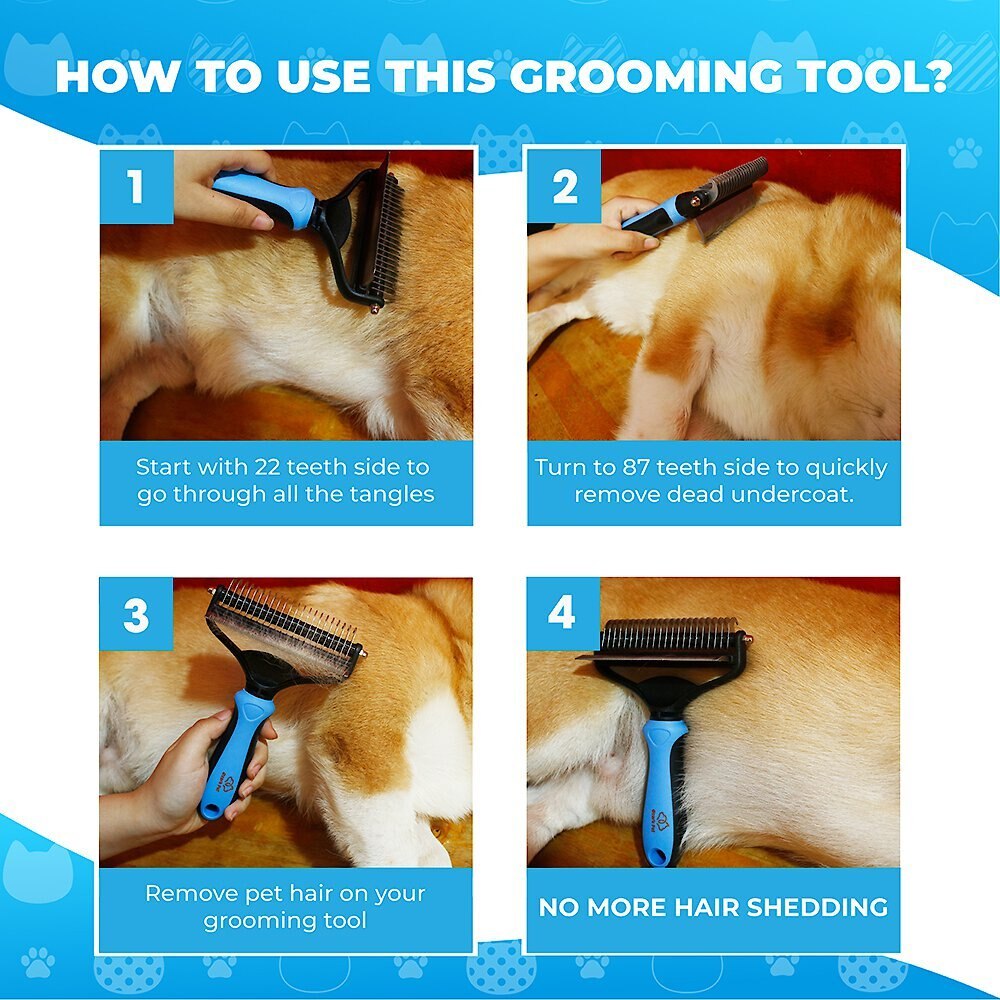 HOW TO USE THIS GROOMING TOOL?

1

Start with 22 teeth side to go through all the tangles

2

Turn to 87 teeth side to quickly remove dead undercoat.

3

Remove pet hair on your grooming tool

4

NO MORE HAIR SHEDDING