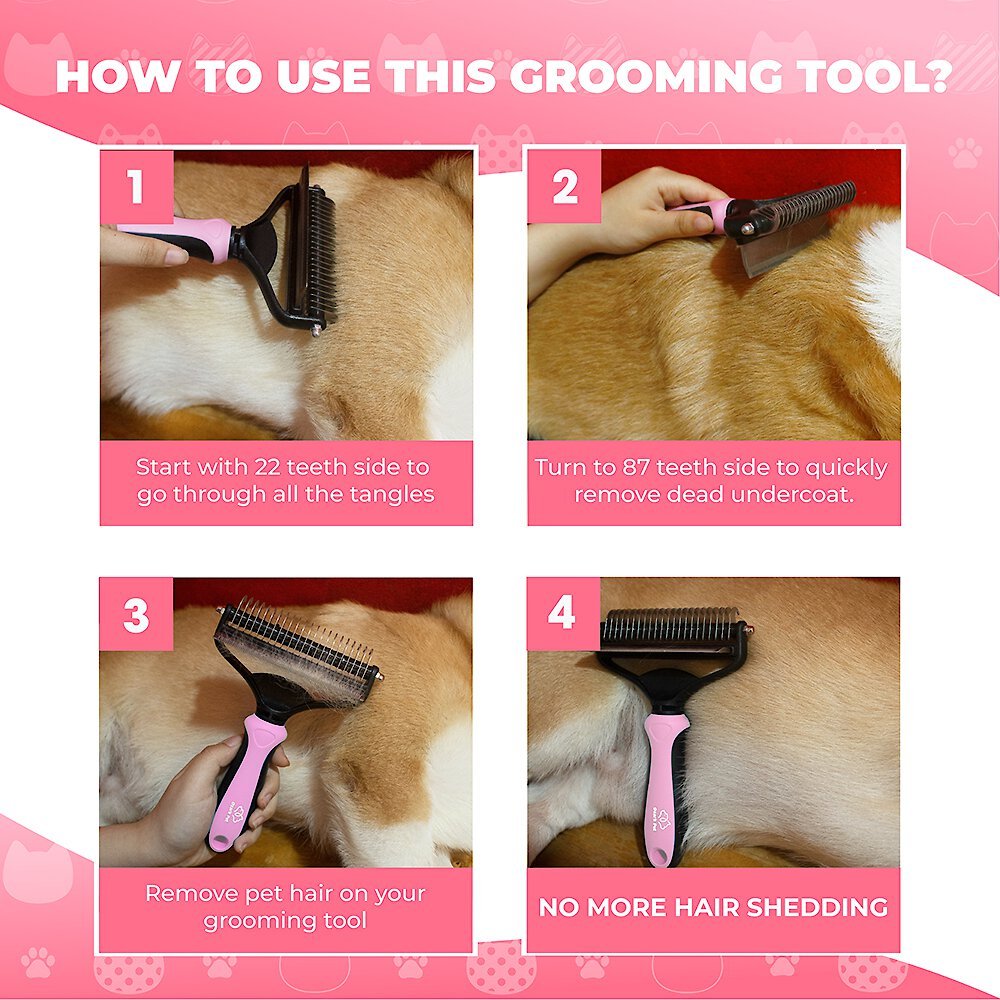 HOW TO USE THIS GROOMING TOOL?

1

Start with 22 teeth side to go through all the tangles

2

Turn to 87 teeth side to quickly remove dead undercoat.

3

Remove pet hair on your grooming tool

4

NO MORE HAIR SHEDDING