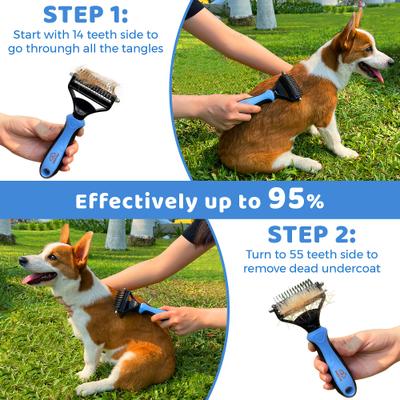 STEP 1:
Start with 14 teeth side to go through all the tangles

Effectively up to 95%

STEP 2:
Turn to 55 teeth side to remove dead undercoat