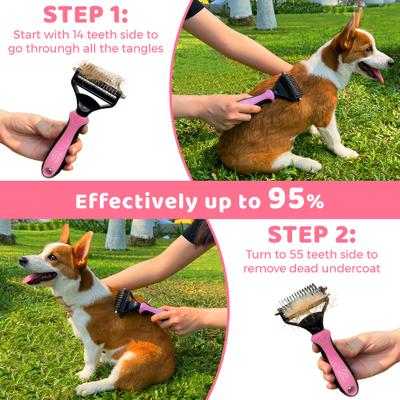 STEP 1:
Start with 14 teeth side to go through all the tangles

Effectively up to 95%

STEP 2:
Turn to 55 teeth side to remove dead undercoat