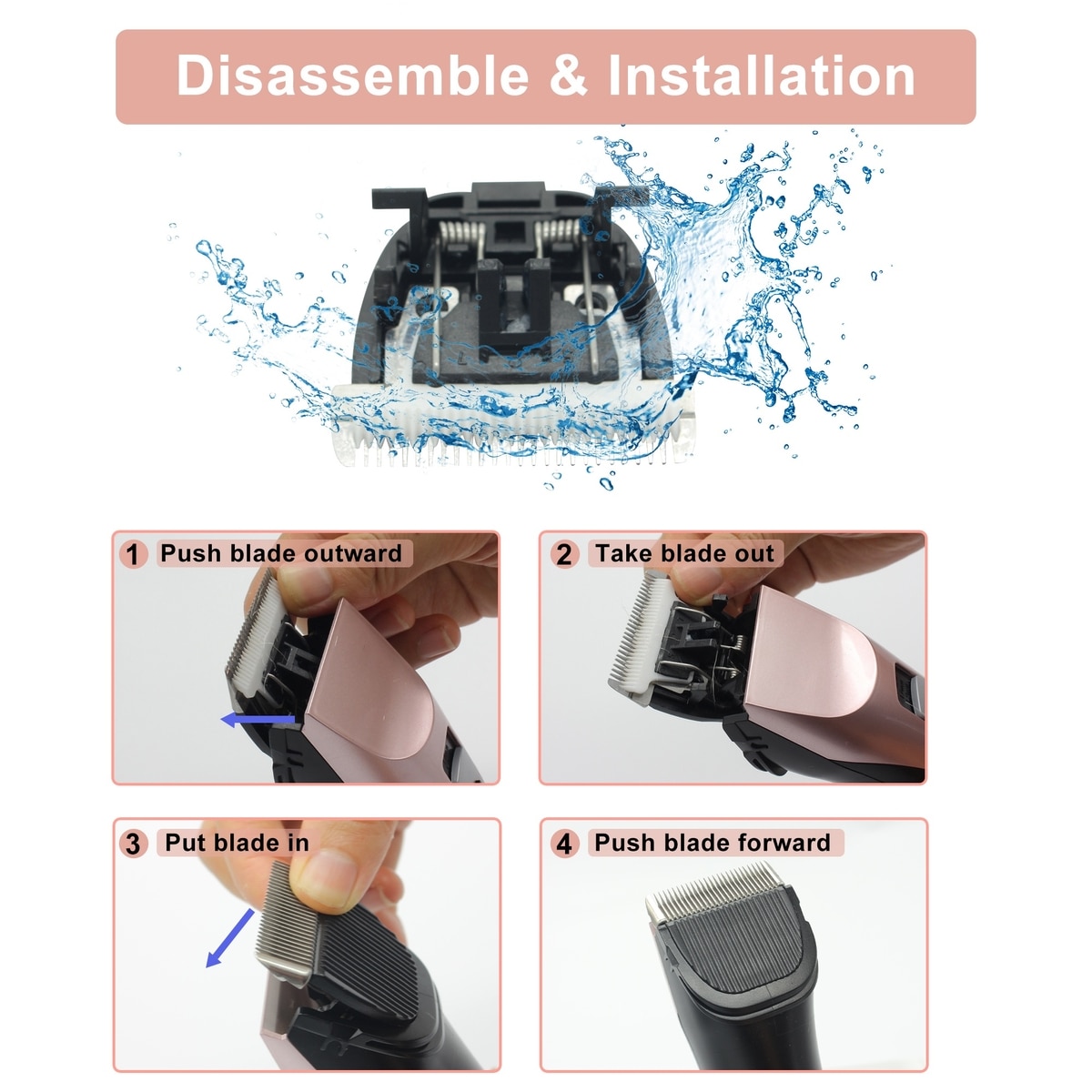 Disassemble & Installation

1 Push blade outward

2 Take blade out

3 Put blade in

4 Push blade forward