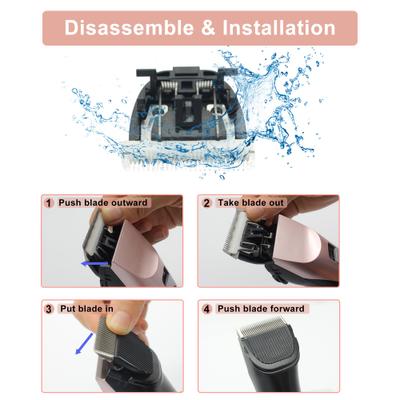 Disassemble & Installation

1 Push blade outward

2 Take blade out

3 Put blade in

4 Push blade forward