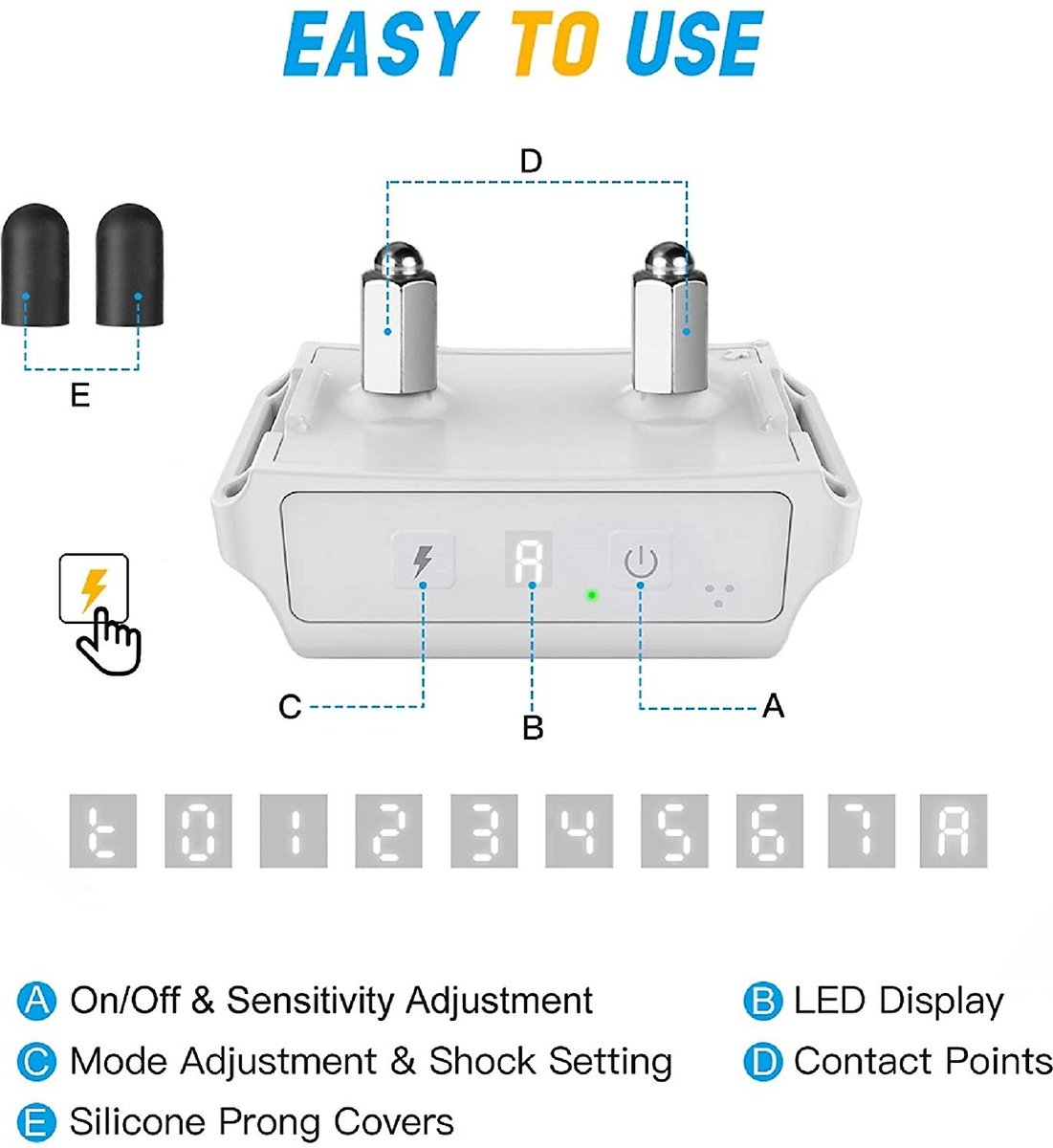 EASY TO USE

D

E

A

C

B

A

t 0 1 2 3 4 5 6 7 A

A On/Off & Sensitivity Adjustment

B LED Display

C Mode Adjustment & Shock Setting

D Contact Points

E Silicone Prong Covers