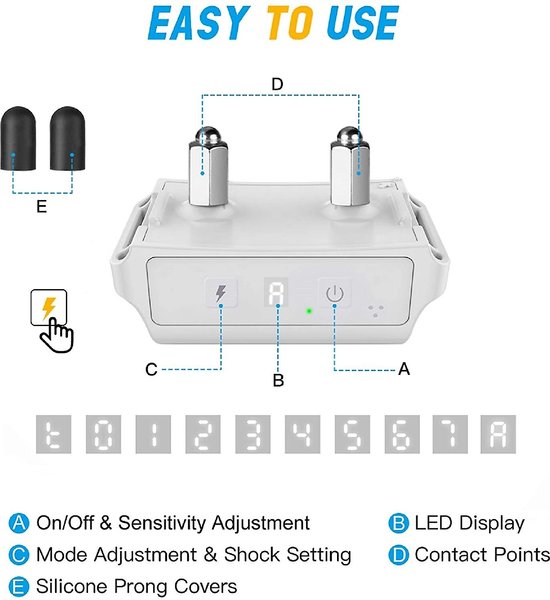 EASY TO USE

D

E

A

C

B

A

t 0 1 2 3 4 5 6 7 A

A On/Off & Sensitivity Adjustment

B LED Display

C Mode Adjustment & Shock Setting

D Contact Points

E Silicone Prong Covers