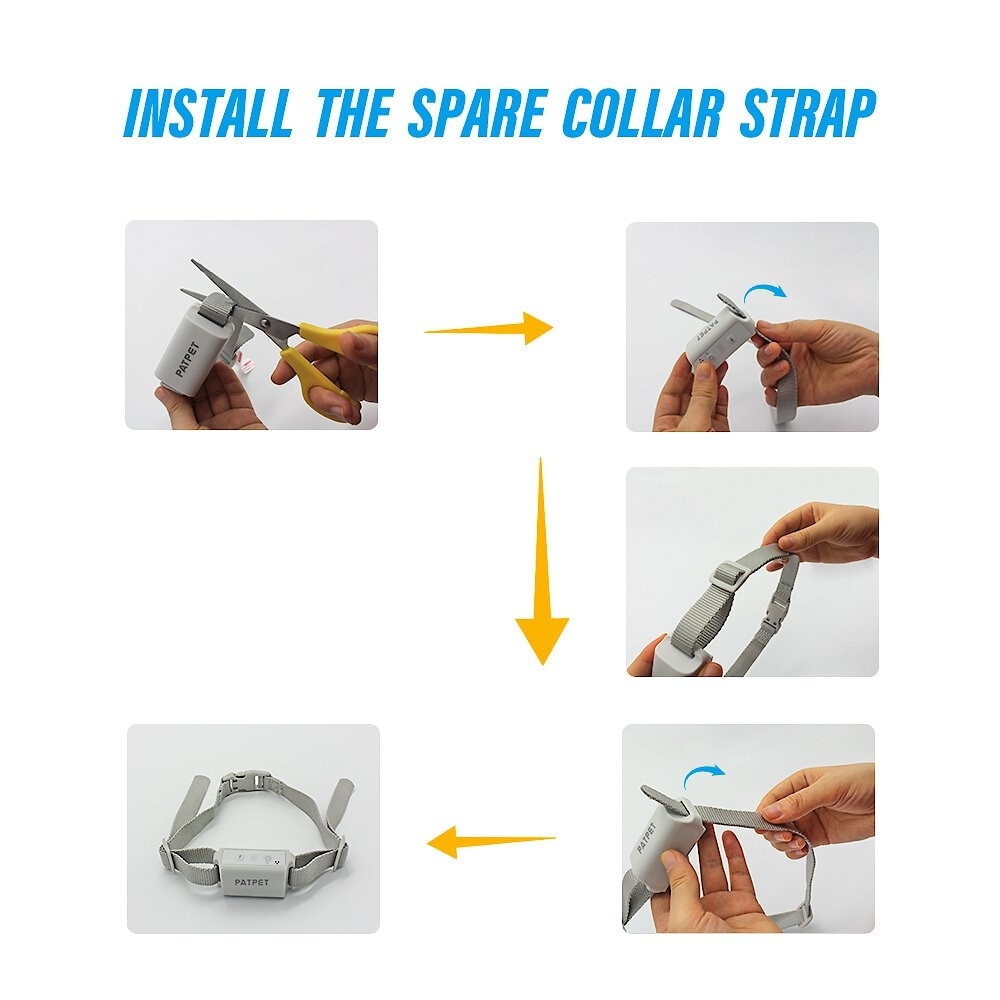 INSTALL THE SPARE COLLAR STRAP

PATPET

PATPET

PATPET