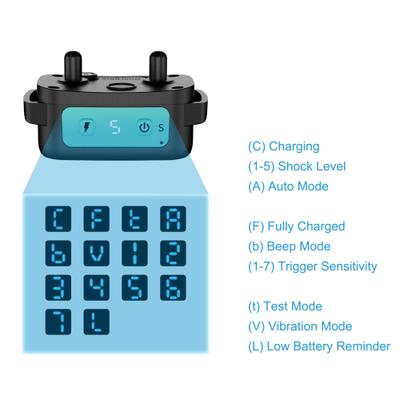 5 S

C F t A
b V 1 2
3 4 5 6
7 L

(C) Charging
(1-5) Shock Level
(A) Auto Mode

(F) Fully Charged
(b) Beep Mode
(1-7) Trigger Sensitivity

(t) Test Mode
(V) Vibration Mode
(L) Low Battery Reminder