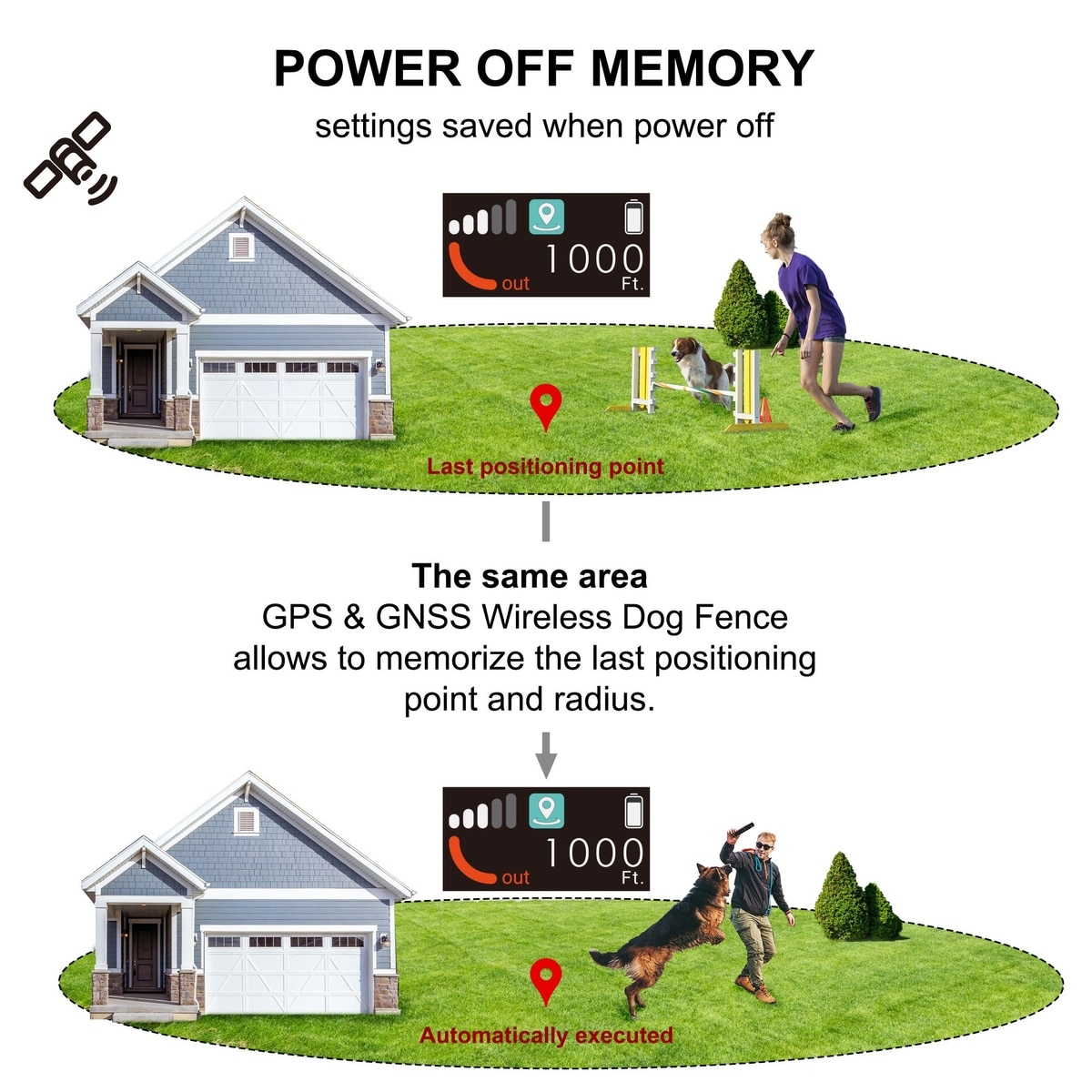 POWER OFF MEMORY
settings saved when power off

out 1000 Ft.

Last positioning point

The same area
GPS & GNSS Wireless Dog Fence allows to memorize the last positioning point and radius.

out 1000 Ft.

Automatically executed