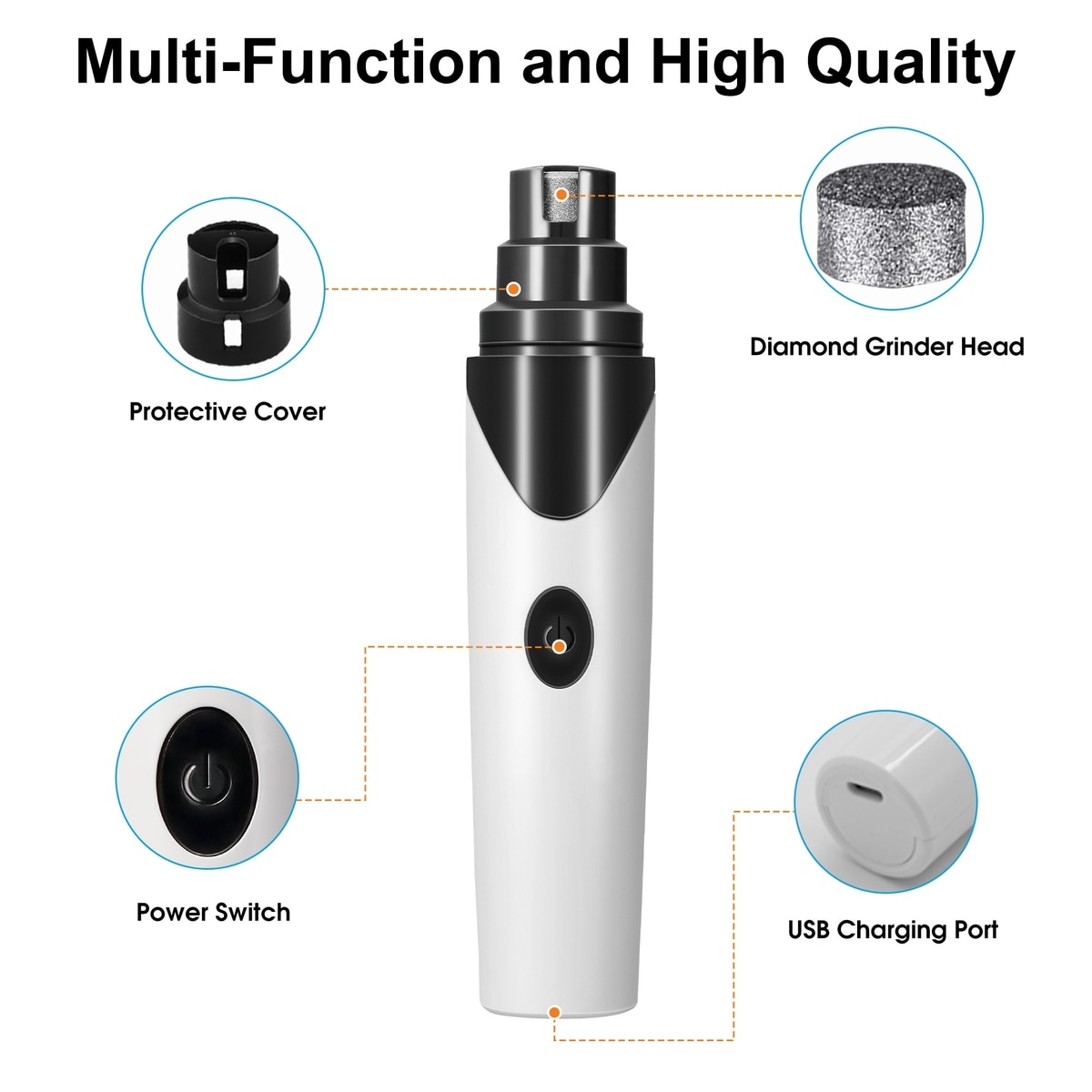 Multi-Function and High Quality

Protective Cover

Diamond Grinder Head

Power Switch

USB Charging Port