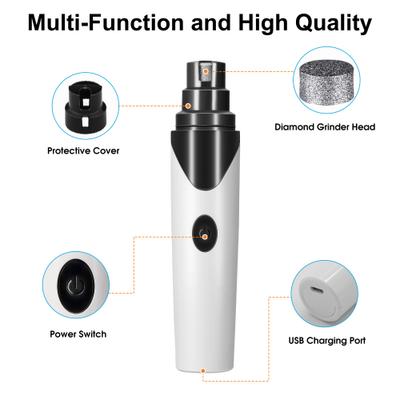 Multi-Function and High Quality

Protective Cover

Diamond Grinder Head

Power Switch

USB Charging Port