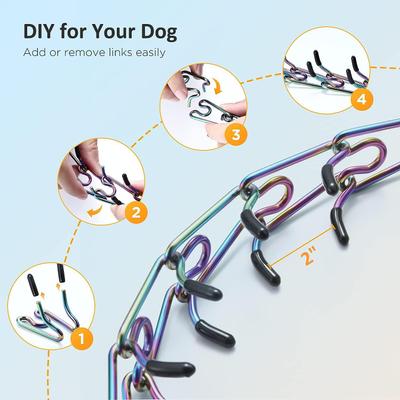 DIY for Your Dog
Add or remove links easily

4

3

2

1

2"