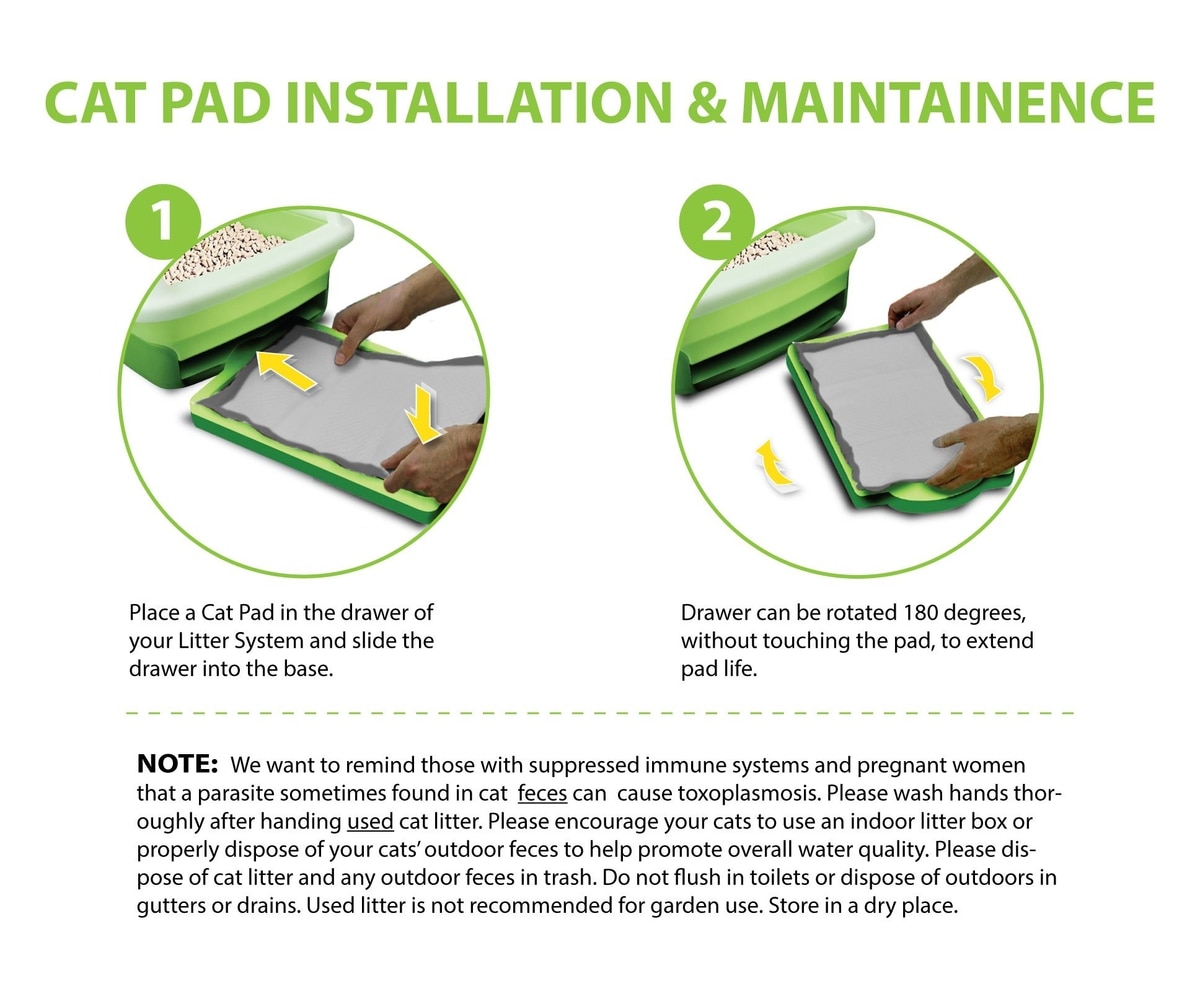 CAT PAD INSTALLATION & MAINTAINENCE

1

Place a Cat Pad in the drawer of your Litter System and slide the drawer into the base.

2

Drawer can be rotated 180 degrees, without touching the pad, to extend pad life.

NOTE: We want to remind those with suppressed immune systems and pregnant women that a parasite sometimes found in cat feces can cause toxoplasmosis. Please wash hands thoroughly after handing used cat litter. Please encourage your cats to use an indoor litter box or properly dispose of your cats' outdoor feces to help promote overall water quality. Please dispose of cat litter and any outdoor feces in trash. Do not flush in toilets or dispose of outdoors in gutters or drains. Used litter is not recommended for garden use. Store in a dry place.