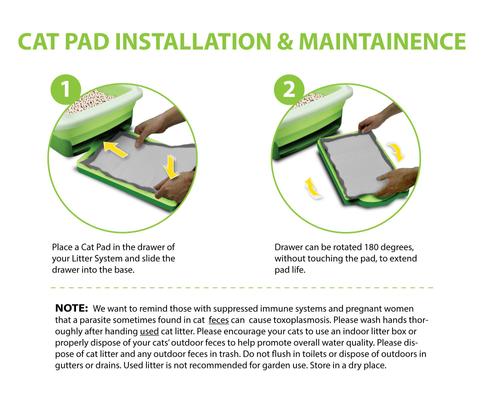 CAT PAD INSTALLATION & MAINTAINENCE

1

Place a Cat Pad in the drawer of your Litter System and slide the drawer into the base.

2

Drawer can be rotated 180 degrees, without touching the pad, to extend pad life.

NOTE: We want to remind those with suppressed immune systems and pregnant women that a parasite sometimes found in cat feces can cause toxoplasmosis. Please wash hands thoroughly after handing used cat litter. Please encourage your cats to use an indoor litter box or properly dispose of your cats' outdoor feces to help promote overall water quality. Please dispose of cat litter and any outdoor feces in trash. Do not flush in toilets or dispose of outdoors in gutters or drains. Used litter is not recommended for garden use. Store in a dry place.