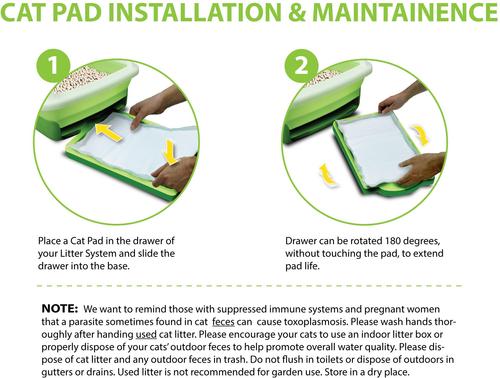 CAT PAD INSTALLATION & MAINTAINENCE

1

Place a Cat Pad in the drawer of your Litter System and slide the drawer into the base.

2

Drawer can be rotated 180 degrees, without touching the pad, to extend pad life.

NOTE: We want to remind those with suppressed immune systems and pregnant women that a parasite sometimes found in cat feces can cause toxoplasmosis. Please wash hands thoroughly after handing used cat litter. Please encourage your cats to use an indoor litter box or properly dispose of your cats' outdoor feces to help promote overall water quality. Please dispose of cat litter and any outdoor feces in trash. Do not flush in toilets or dispose of outdoors in gutters or drains. Used litter is not recommended for garden use. Store in a dry place.