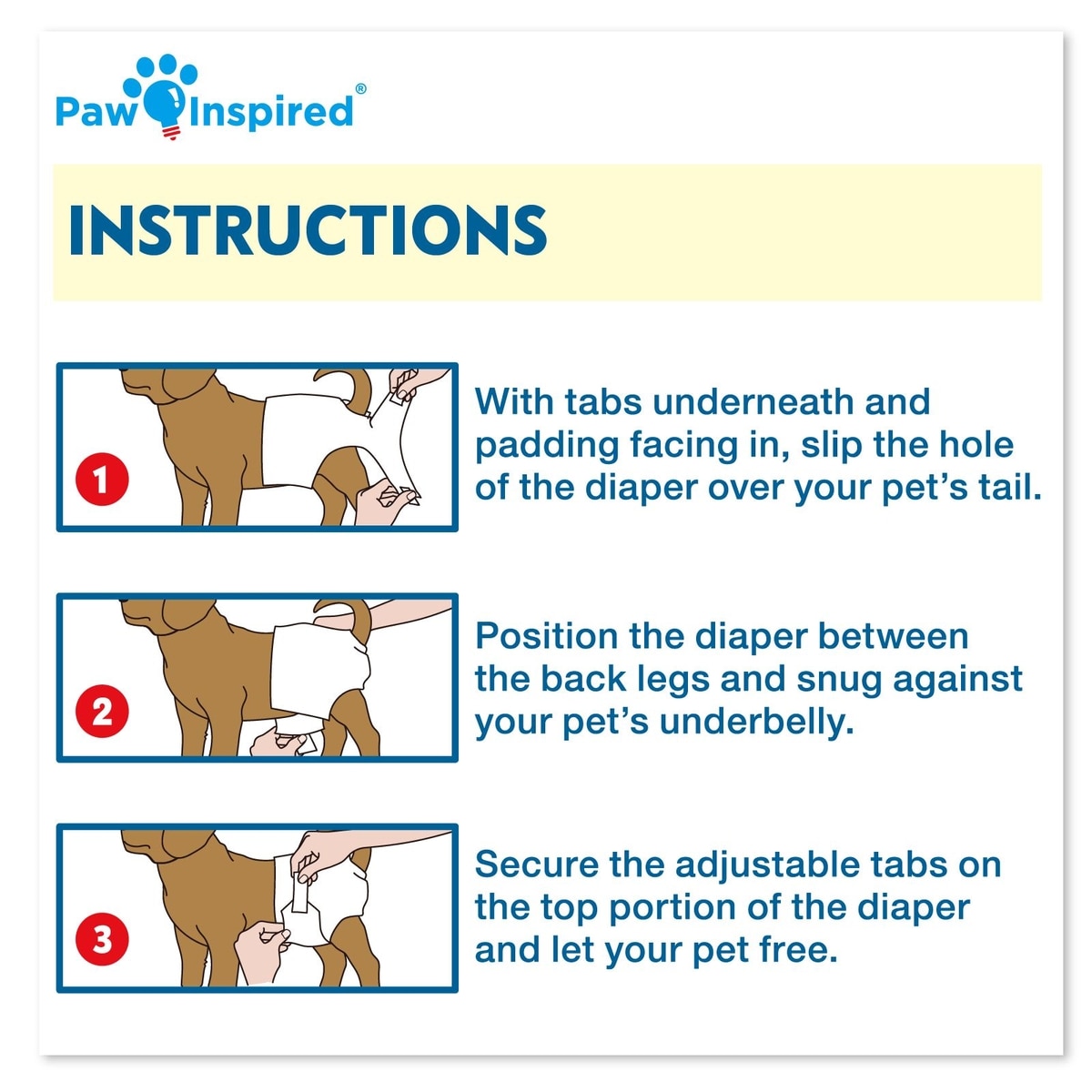 Paw Inspired®

INSTRUCTIONS

1

With tabs underneath and padding facing in, slip the hole of the diaper over your pet's tail.

2

Position the diaper between the back legs and snug against your pet's underbelly.

3

Secure the adjustable tabs on the top portion of the diaper and let your pet free.